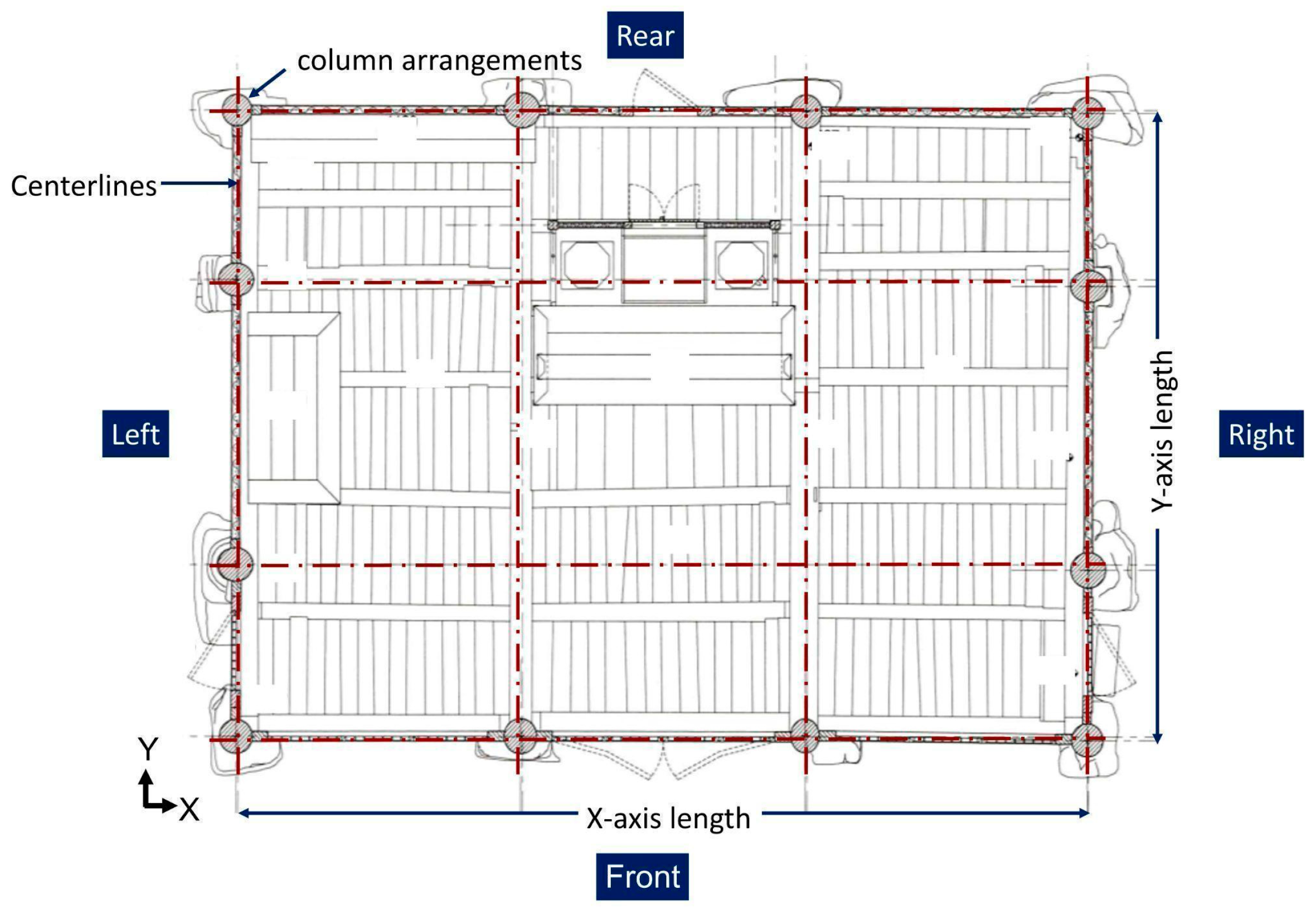 Rear

column arrangements

Centerlines

Left

Right

Y-axis length

Y

X

X-axis length

Front