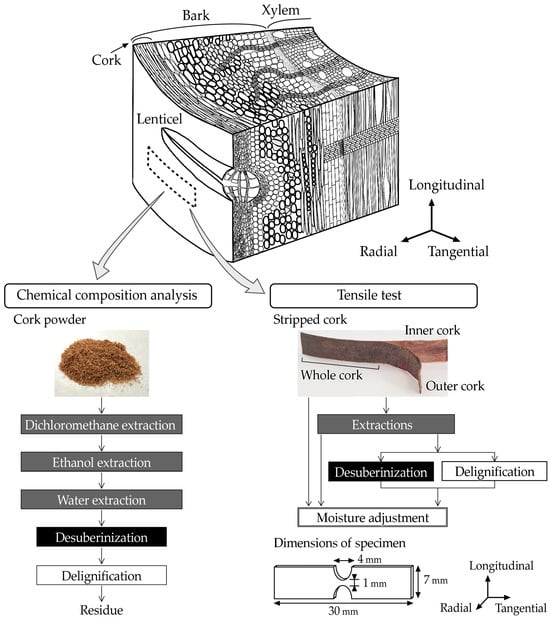 Bark
Xylem
Cork
Lenticel
Longitudinal
Radial
Tangential

Chemical composition analysis
Cork powder
Dichloromethane extraction
Ethanol extraction
Water extraction
Desuberinization
Delignification
Residue

Tensile test
Stripped cork
Inner cork
Whole cork
Outer cork
Extractions
Desuberinization
Delignification
Moisture adjustment
Dimensions of specimen
4 mm
1 mm
7 mm
30 mm
Longitudinal
Radial
Tangential