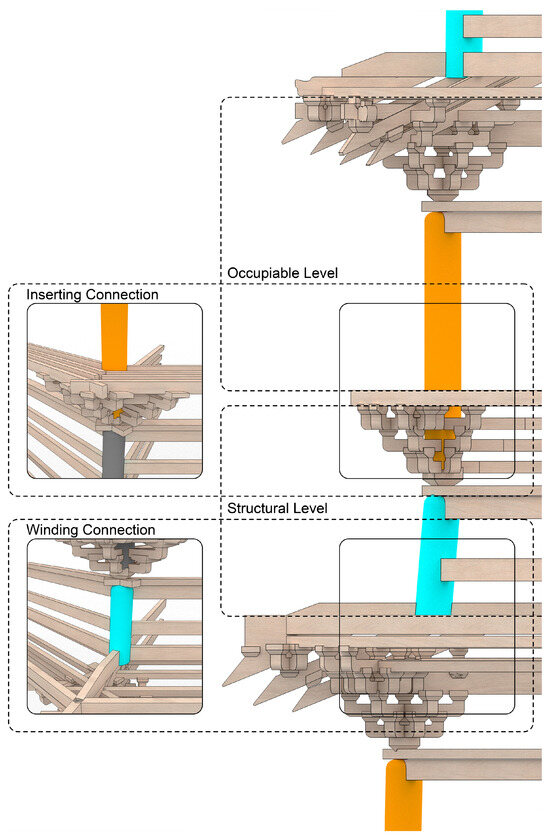 Occupiable Level

Inserting Connection

Structural Level

Winding Connection