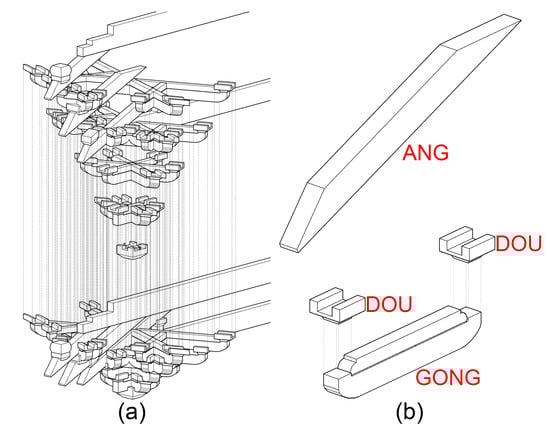 ANG

DOU

DOU

GONG

(a)

(b)