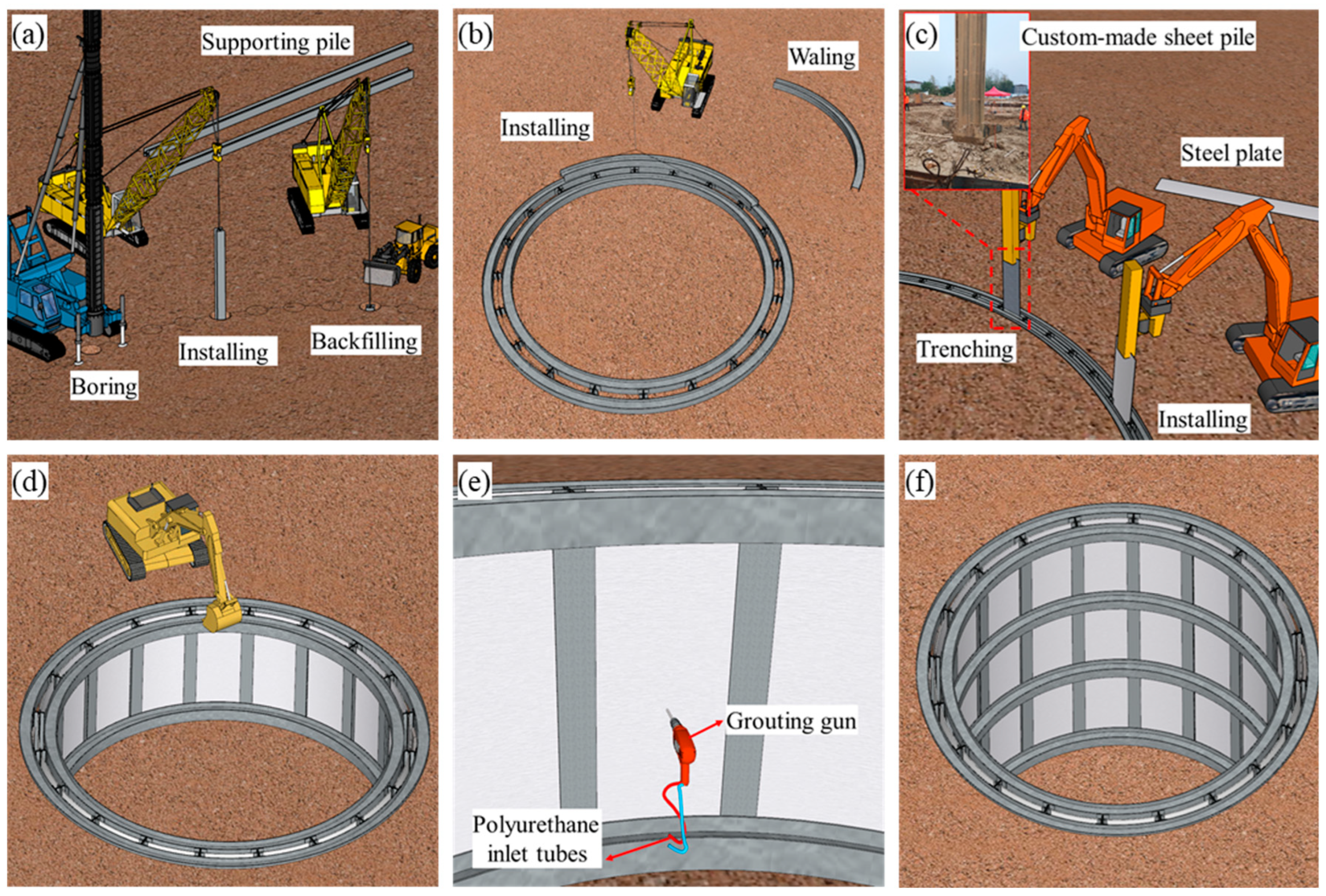 (a)
Supporting pile
Installing
Backfilling
Boring

(b)
Waling
Installing

(c)
Custom-made sheet pile
Steel plate
Trenching
Installing

(d)

(e)
Grouting gun
Polyurethane inlet tubes

(f)