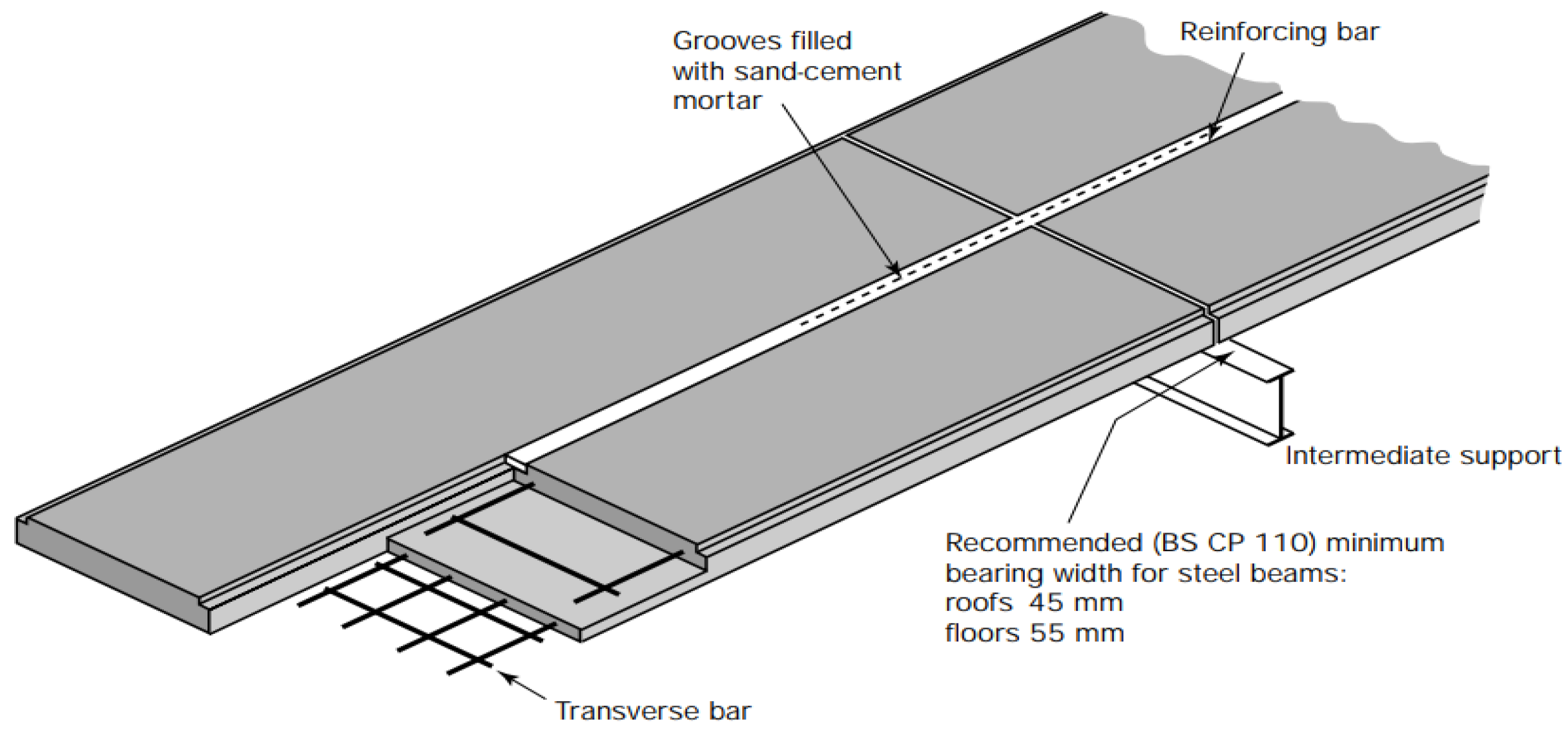 Grooves filled with sand-cement mortar

Reinforcing bar

Intermediate support

Recommended (BS CP 110) minimum bearing width for steel beams:
roofs 45 mm
floors 55 mm

Transverse bar