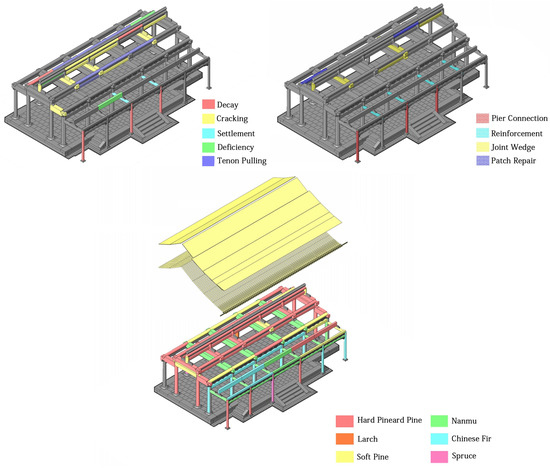 Decay
Cracking
Settlement
Deficiency
Tenon Pulling

Pier Connection
Reinforcement
Joint Wedge
Patch Repair

Hard Pineard Pine
Larch
Soft Pine
Nanmu
Chinese Fir
Spruce