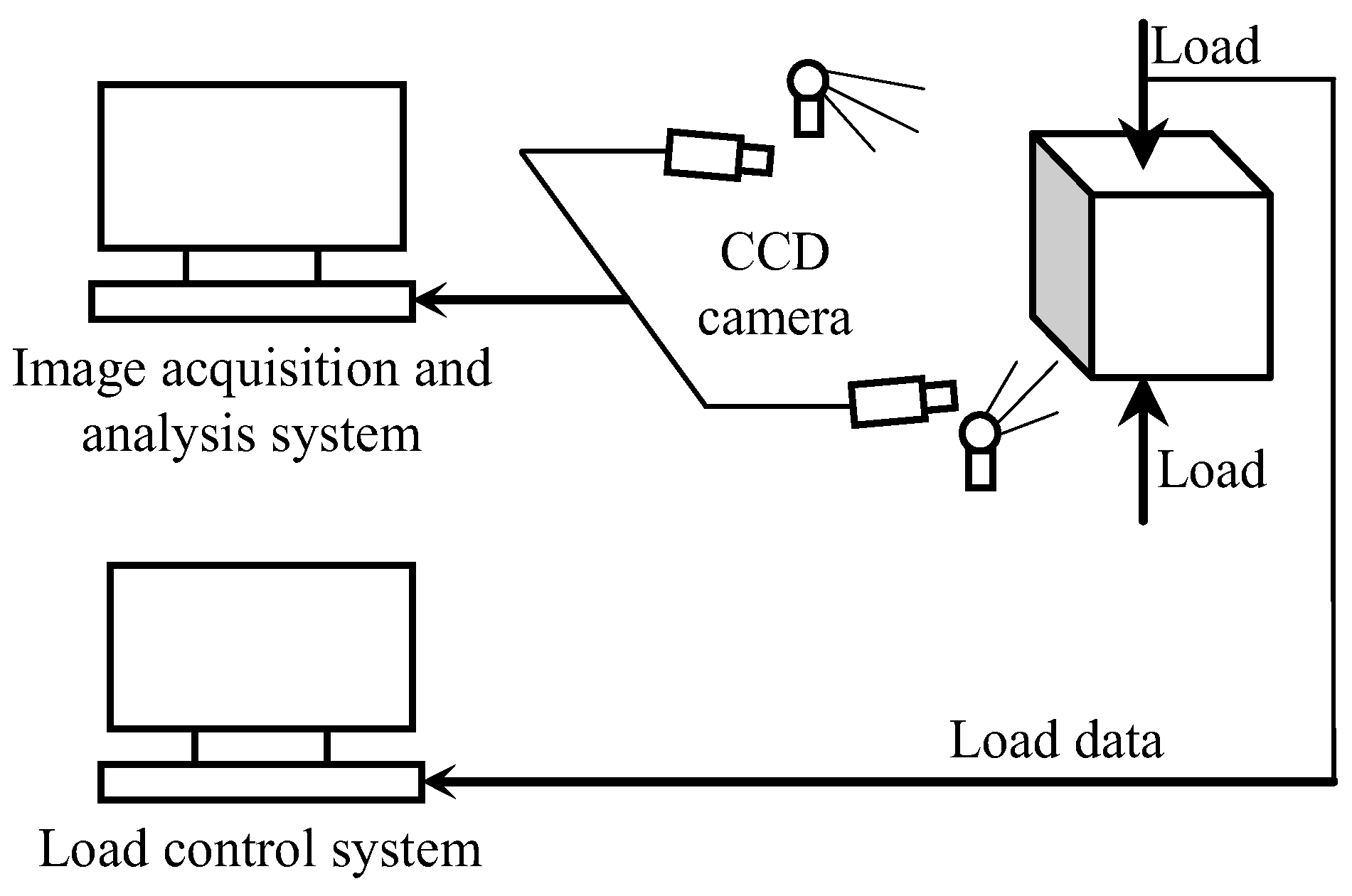 Load

CCD camera

Image acquisition and analysis system

Load

Load data

Load control system