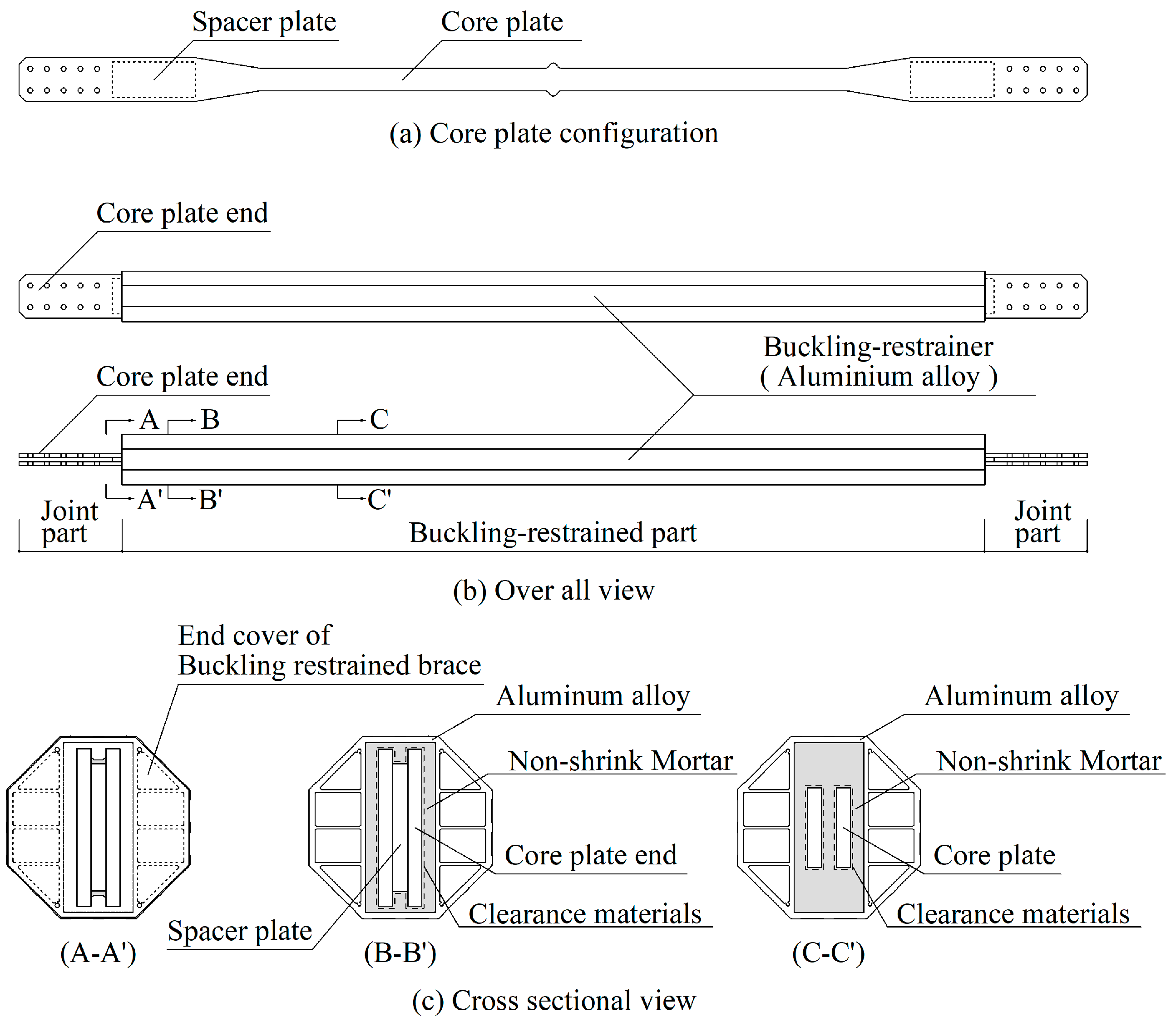 Spacer plate
Core plate

(a) Core plate configuration

Core plate end

Buckling-restrainer
( Aluminium alloy )

Core plate end

A B C

A' B' C'

Joint part

Buckling-restrained part

Joint part

(b) Over all view

End cover of
Buckling restrained brace

Aluminum alloy

Non-shrink Mortar

Core plate end

Clearance materials

Spacer plate

(A-A')

(B-B')

Aluminum alloy

Non-shrink Mortar

Core plate

Clearance materials

(C-C')

(c) Cross sectional view