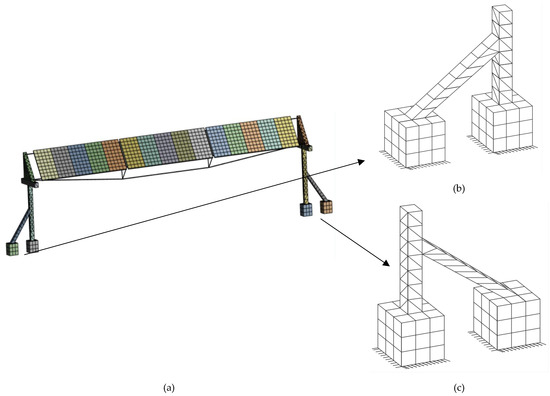 (b)

(a)

(c)