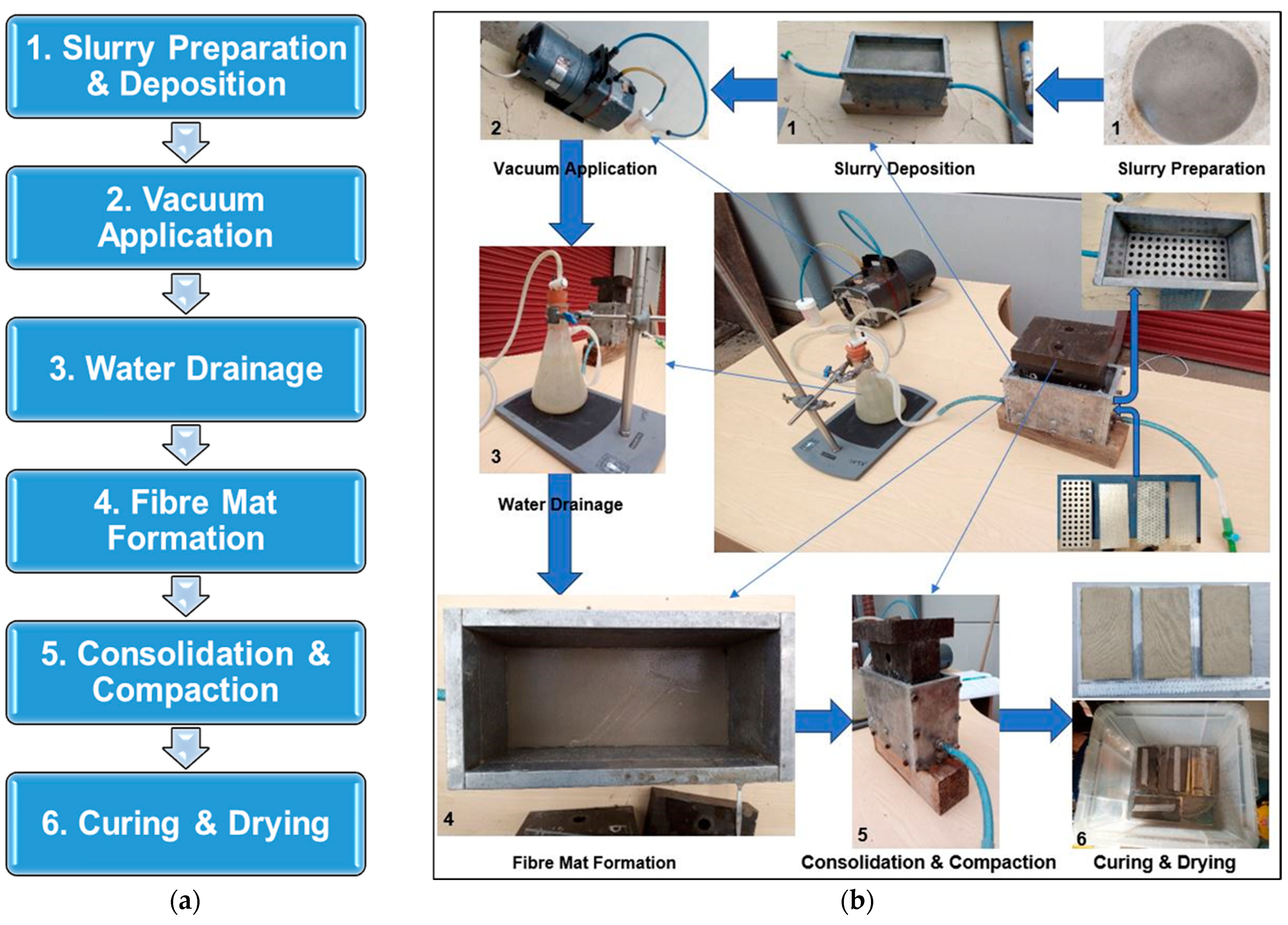 1. Slurry Preparation & Deposition

2. Vacuum Application

3. Water Drainage

4. Fibre Mat Formation

5. Consolidation & Compaction

6. Curing & Drying

(a)

2

Vacuum Application

1

Slurry Deposition

1

Slurry Preparation

3

Water Drainage

4

Fibre Mat Formation

5

Consolidation & Compaction

6

Curing & Drying

(b)