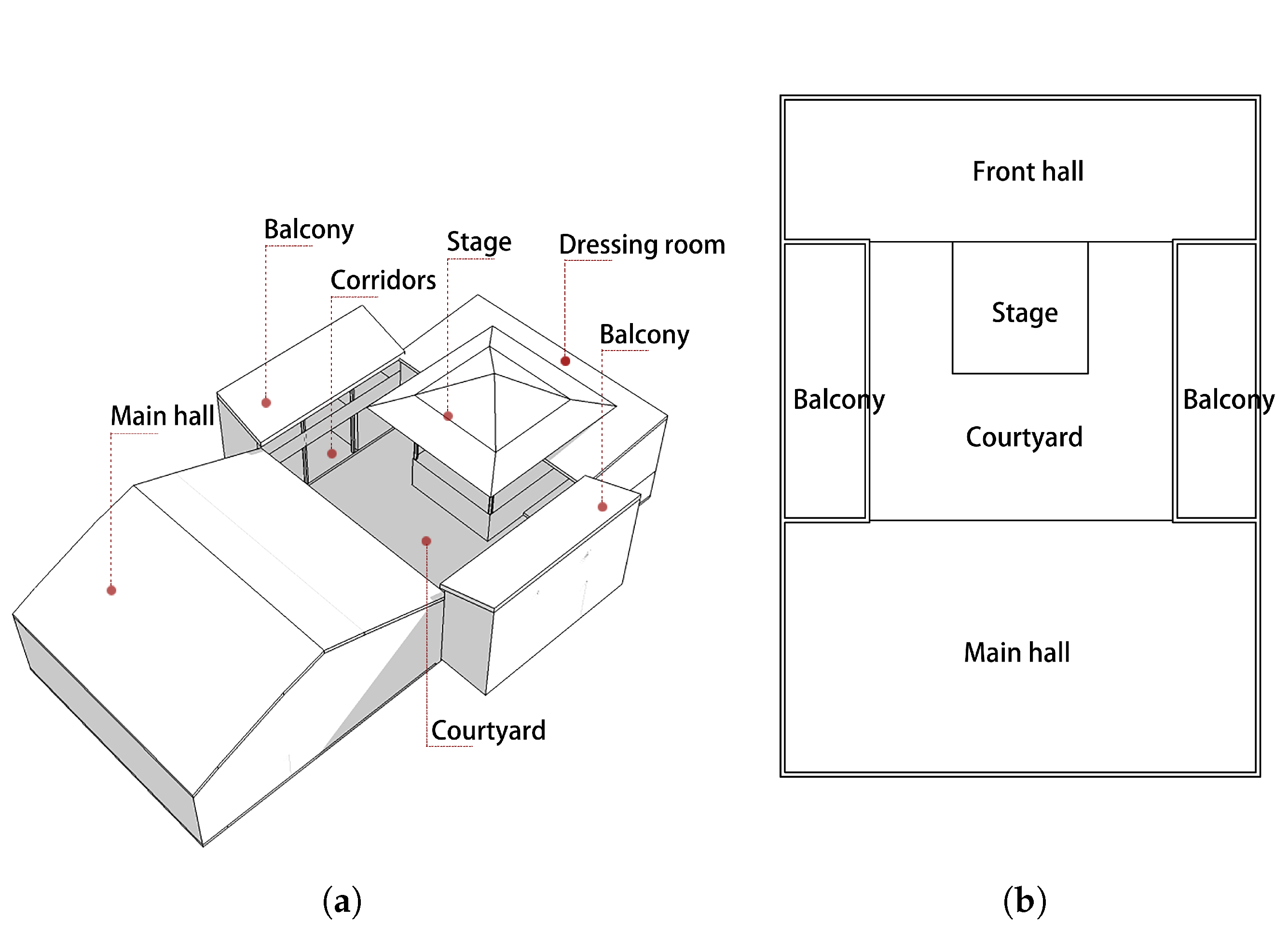 Balcony

Stage

Dressing room

Corridors

Balcony

Main hall

Courtyard

(a)

Front hall

Stage

Balcony

Courtyard

Balcony

Main hall

(b)