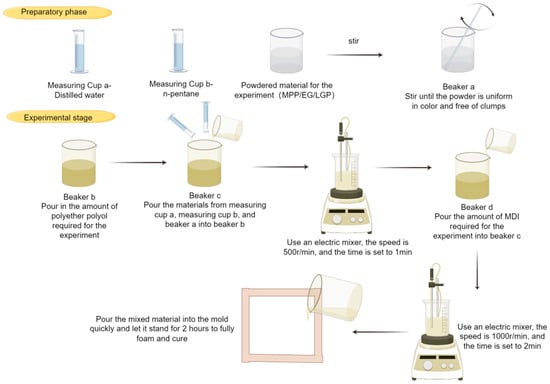 Preparatory phase

Measuring Cup a-Distilled water

Measuring Cup b-n-pentane

Powdered material for the experiment（MPP/EG/LGP)

stir

Beaker a
Stir until the powder is uniform in color and free of clumps

Experimental stage

Beaker b
Pour in the amount of polyether polyol required for the experiment

Beaker c
Pour the materials from measuring cup a, measuring cup b, and beaker a into beaker b

Use an electric mixer, the speed is 500r/min, and the time is set to 1min

Beaker d
Pour the amount of MDI required for the experiment into beaker c

Use an electric mixer, the speed is 1000r/min, and the time is set to 2min

Pour the mixed material into the mold quickly and let it stand for 2 hours to fully foam and cure