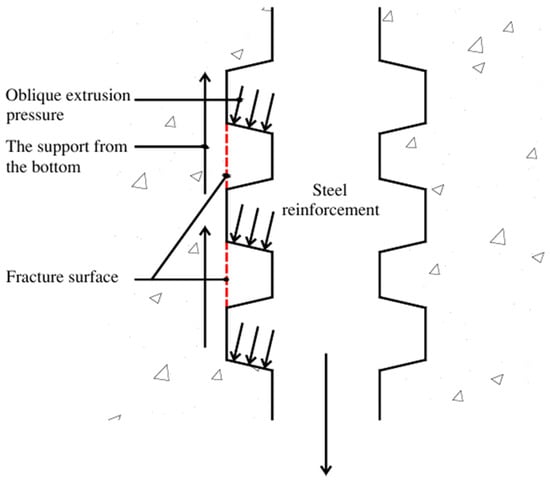 Oblique extrusion pressure

The support from the bottom

Steel reinforcement

Fracture surface