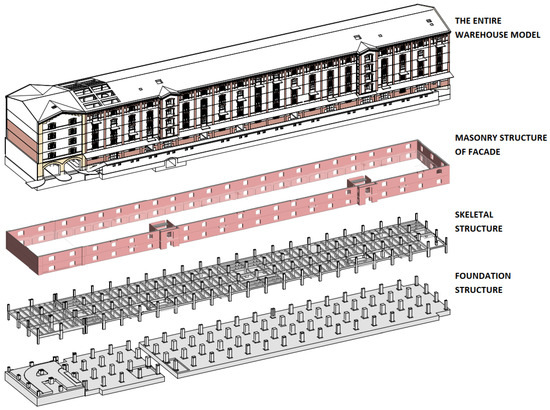 THE ENTIRE WAREHOUSE MODEL

MASONRY STRUCTURE OF FACADE

SKELETAL STRUCTURE

FOUNDATION STRUCTURE