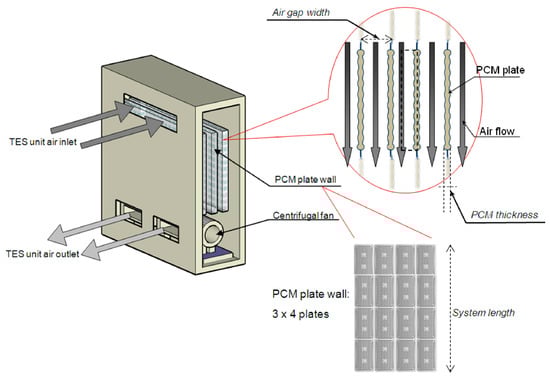 Air gap width

PCM plate

Air flow

TES unit air inlet

PCM plate wall

PCM thickness

Centrifugal fan

TES unit air outlet

PCM plate wall:
3 x 4 plates

System length