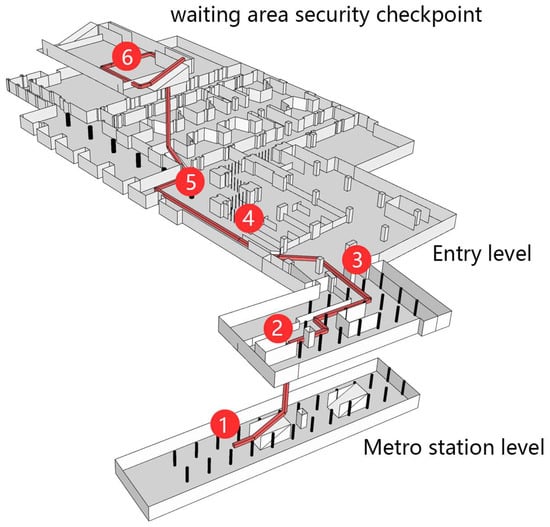 waiting area security checkpoint

6

5

4

3

Entry level

2

1

Metro station level