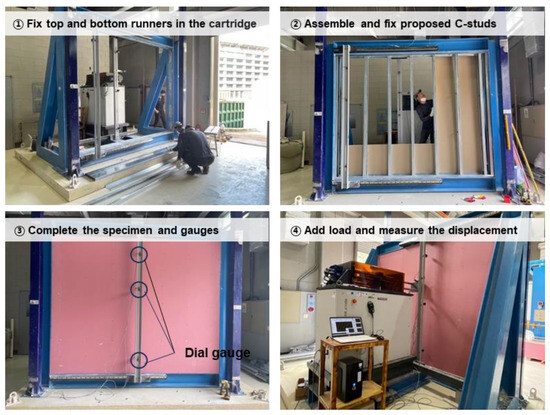 ① Fix top and bottom runners in the cartridge

② Assemble and fix proposed C-studs

③ Complete the specimen and gauges

Dial gauge

④ Add load and measure the displacement