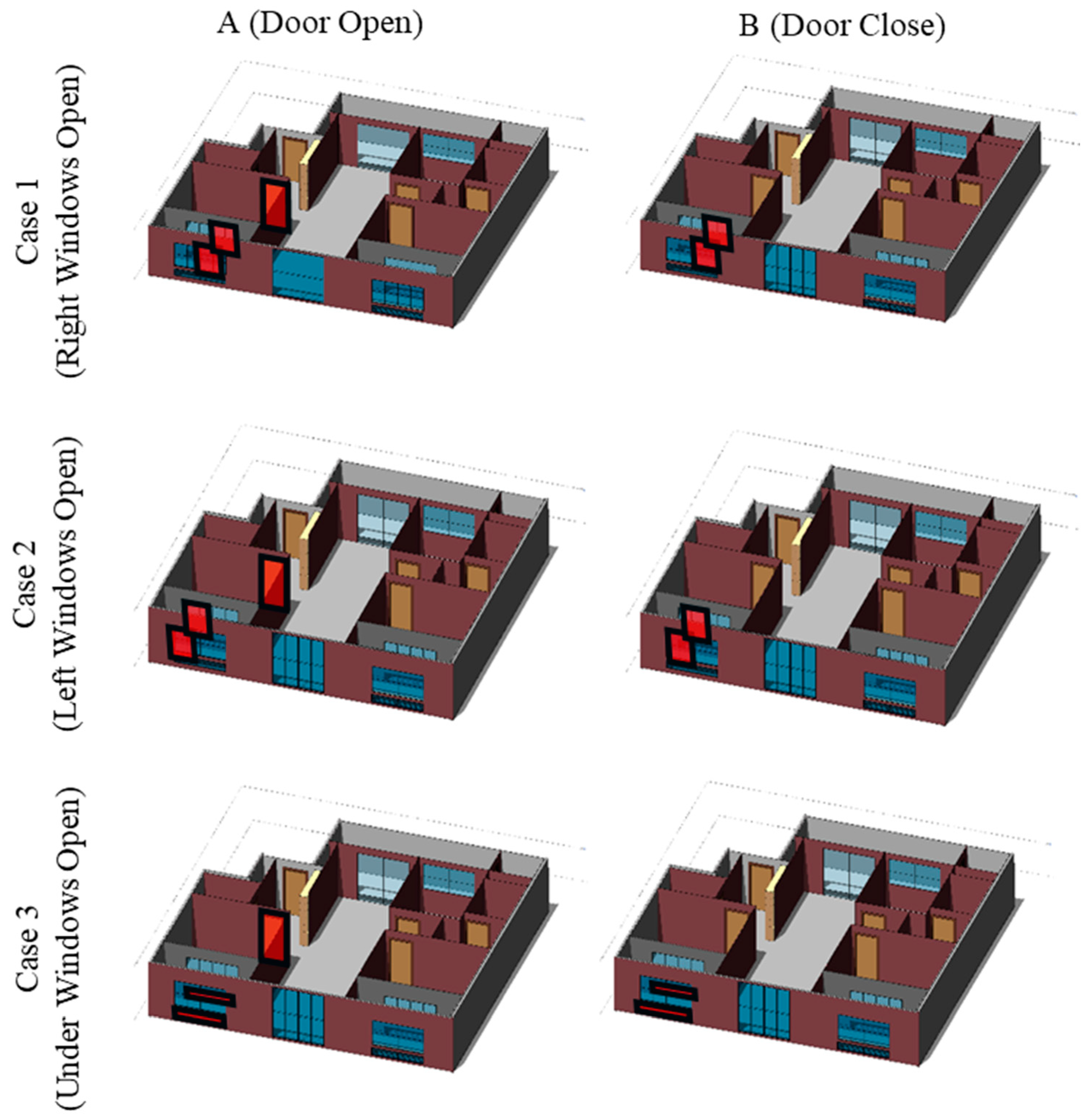 A (Door Open)

B (Door Close)

Case 1
(Right Windows Open)

Case 2
(Left Windows Open)

Case 3
(Under Windows Open)