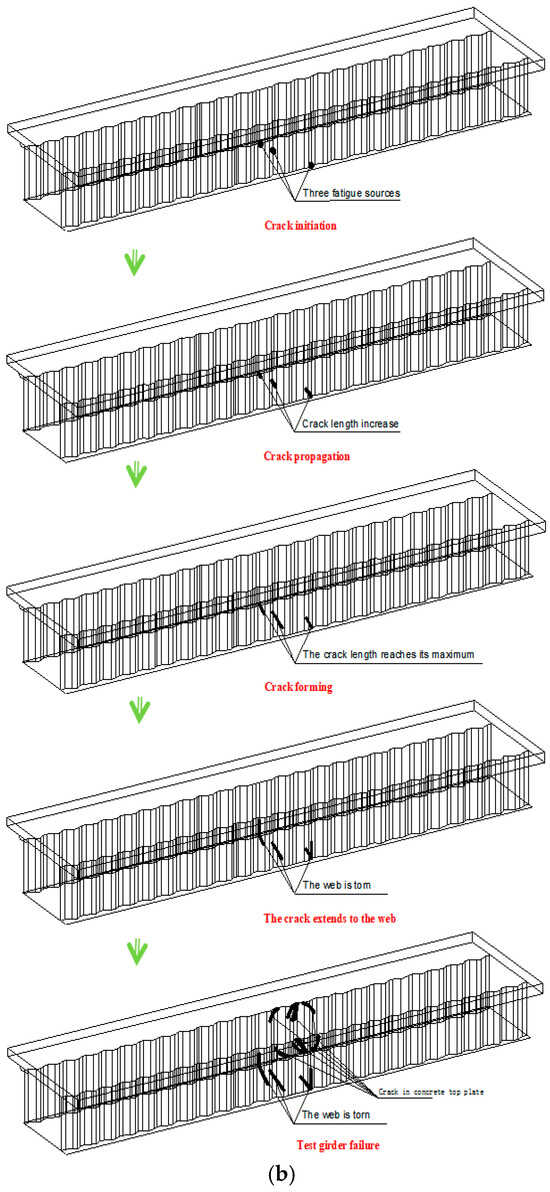 Three fatigue sources

Crack initiation

Crack length increase

Crack propagation

The crack length reaches its maximum

Crack forming

The web is torn

The crack extends to the web

Crack in concrete top plate

The web is torn

Test girder failure

(b)