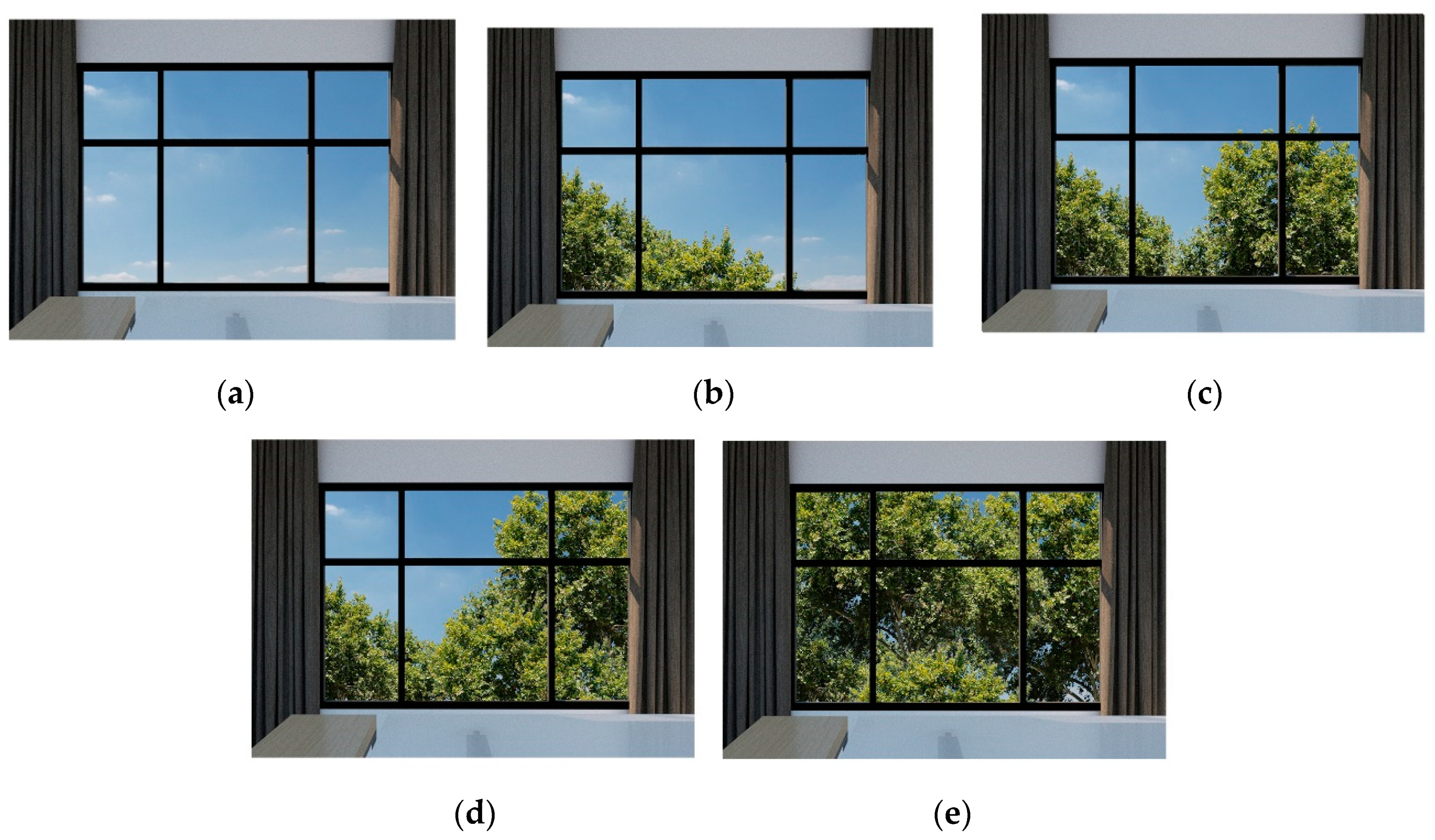 (a)

(b)

(c)

(d)

(e)