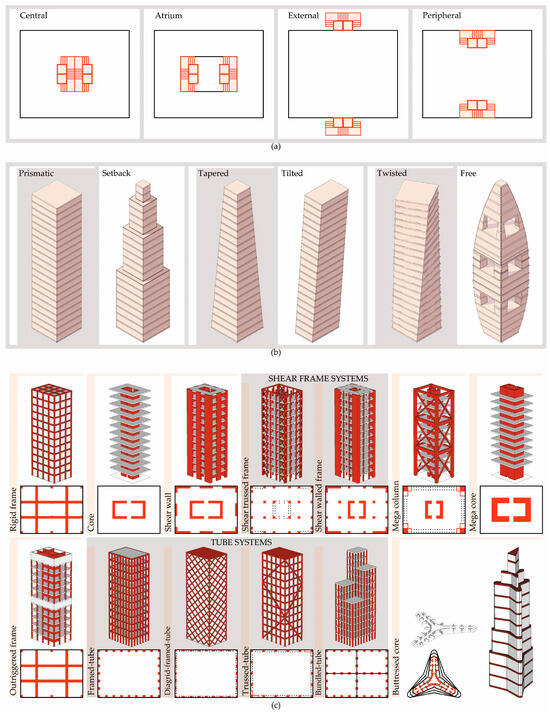 Central

Atrium

External

Peripheral

(a)

Prismatic

Setback

Tapered

Tilted

Twisted

Free

(b)

SHEAR FRAME SYSTEMS

Rigid frame

Core

Shear wall

Shear trussed frame

Shear walled frame

Mega column

Mega core

TUBE SYSTEMS

Outriggered frame

Framed-tube

Diagrid-framed-tube

Trussed-tube

Bundled-tube

Buttressed core

(c)