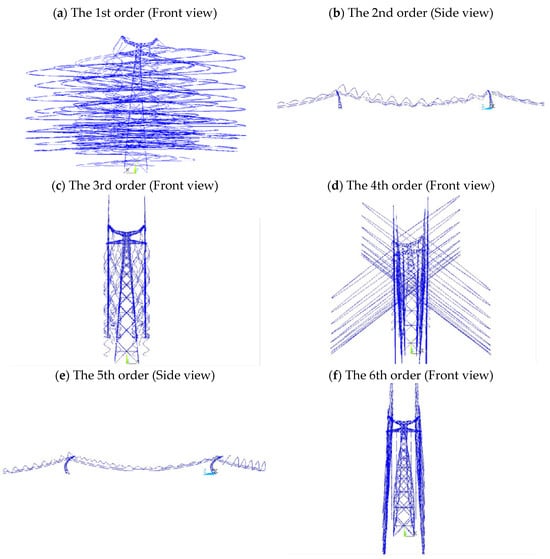 (a) The 1st order (Front view)

(b) The 2nd order (Side view)

(c) The 3rd order (Front view)

(d) The 4th order (Front view)

(e) The 5th order (Side view)

(f) The 6th order (Front view)