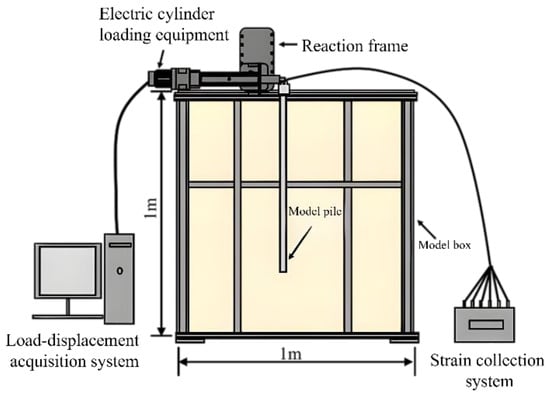 Electric cylinder loading equipment

Reaction frame

1m

Model pile

Model box

Load-displacement acquisition system

1m

Strain collection system