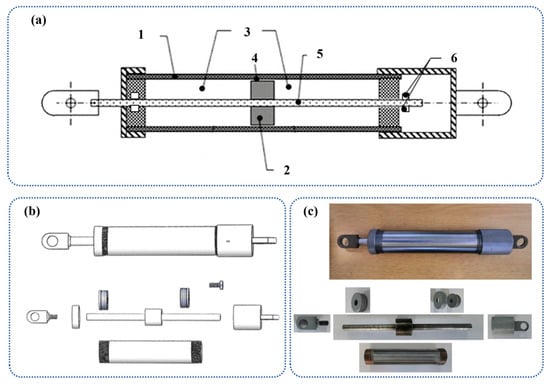 (a)

1

3

4

5

6

2

(b)

(c)