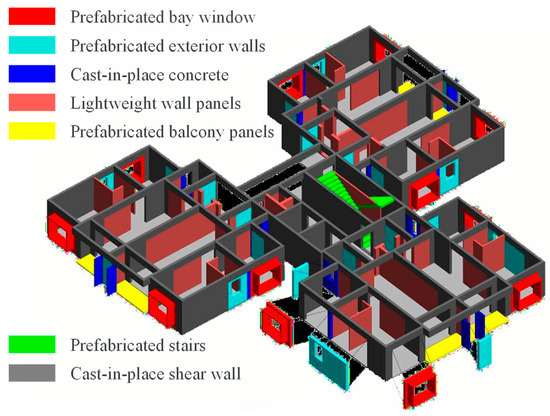 Prefabricated bay window
Prefabricated exterior walls
Cast-in-place concrete
Lightweight wall panels
Prefabricated balcony panels

Prefabricated stairs
Cast-in-place shear wall