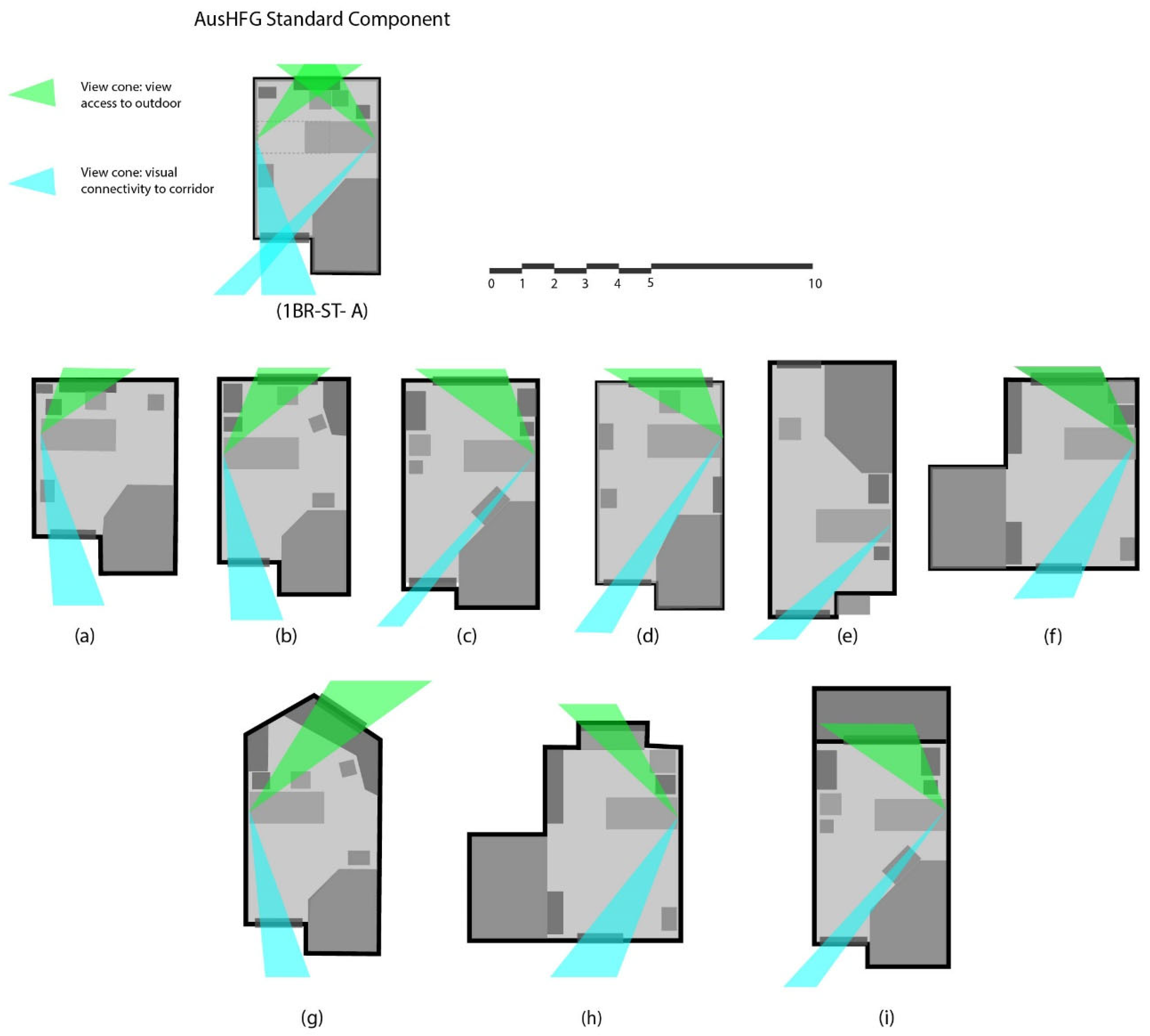 AusHFG Standard Component

View cone: view access to outdoor

View cone: visual connectivity to corridor

(1BR-ST- A)

0 1 2 3 4 5 10

(a) (b) (c) (d) (e) (f)

(g) (h) (i)