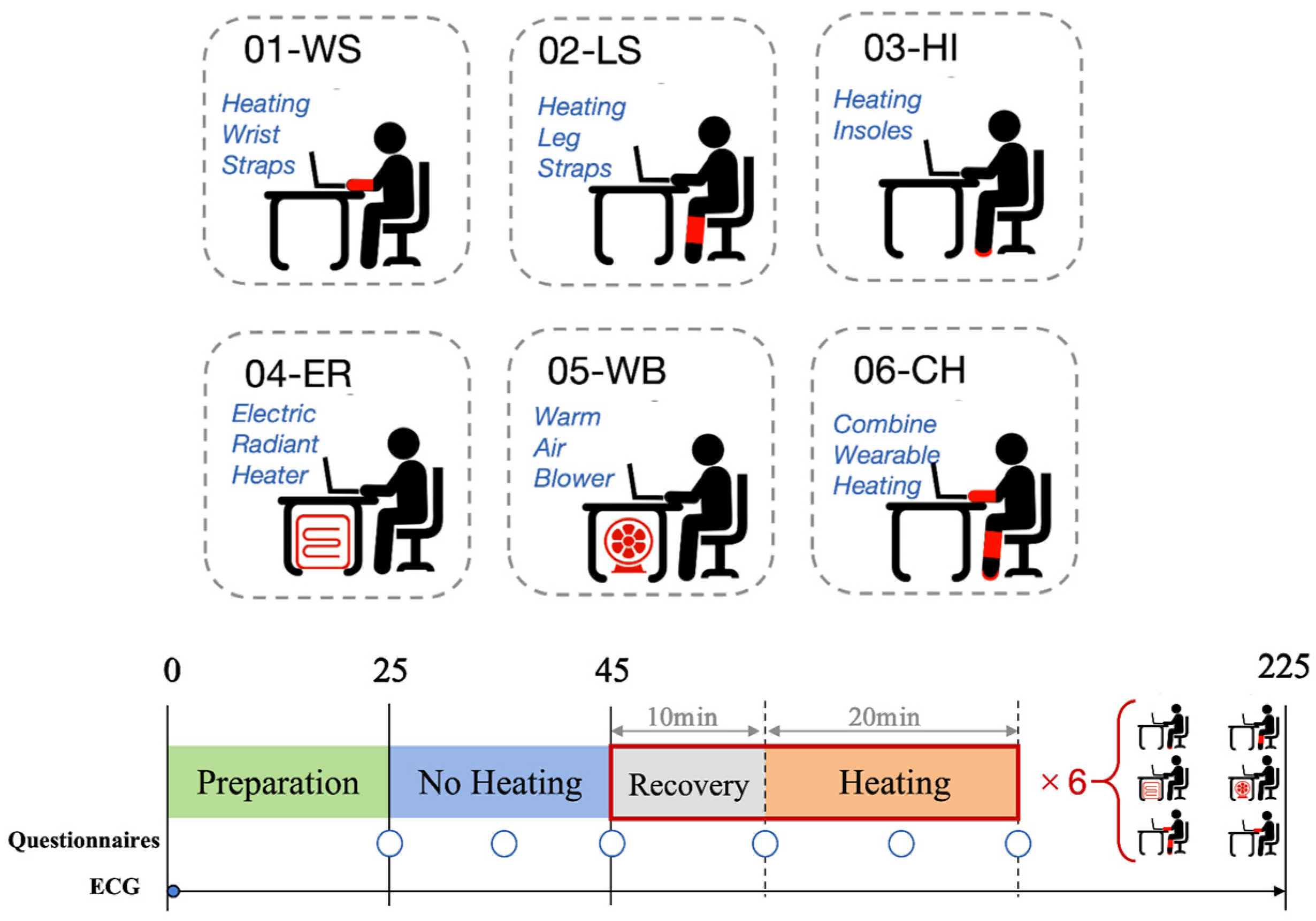 01-WS
Heating Wrist Straps

02-LS
Heating Leg Straps

03-HI
Heating Insoles

04-ER
Electric Radiant Heater

05-WB
Warm Air Blower

06-CH
Combine Wearable Heating

0
25
45
225
10min
20min
Preparation
No Heating
Recovery
Heating
× 6
Questionnaires
ECG