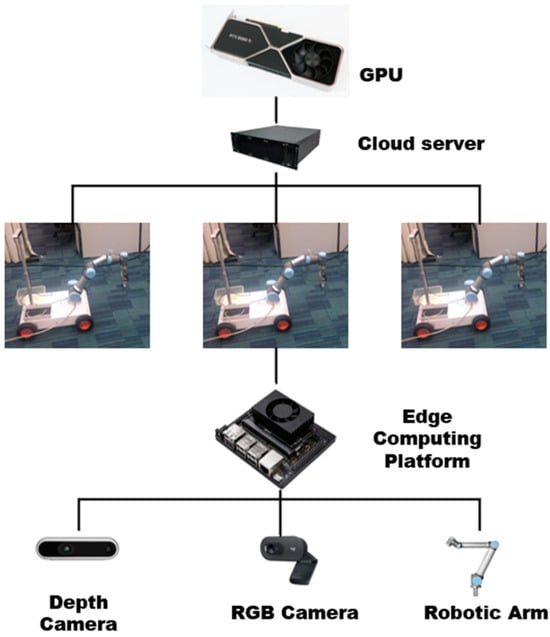 GPU

Cloud server

Edge Computing Platform

Depth Camera

RGB Camera

Robotic Arm