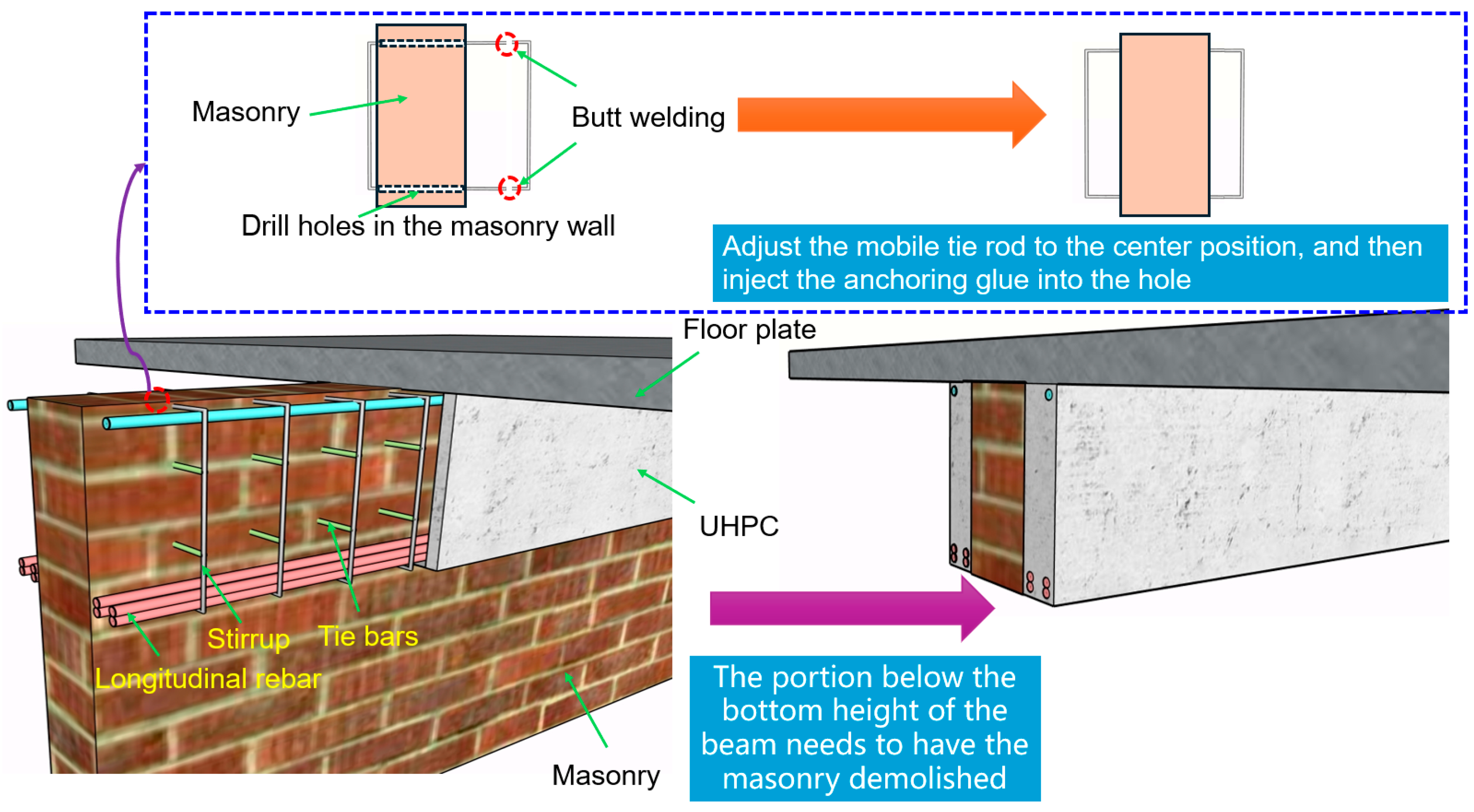 Masonry

Butt welding

Drill holes in the masonry wall

Adjust the mobile tie rod to the center position, and then inject the anchoring glue into the hole

Floor plate

UHPC

Stirrup

Tie bars

Longitudinal rebar

Masonry

The portion below the bottom height of the beam needs to have the masonry demolished