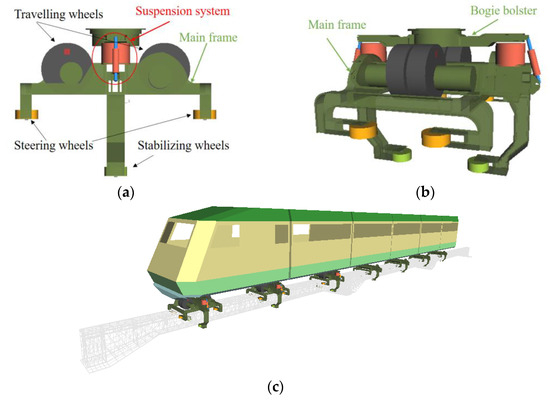 Travelling wheels
Suspension system
Main frame
Steering wheels
Stabilizing wheels
(a)

Main frame
Bogie bolster
(b)

(c)