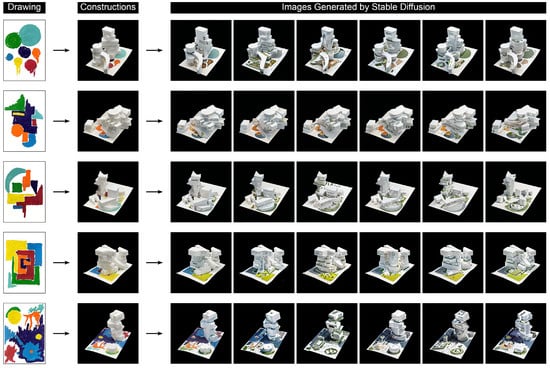 Drawing

Constructions

Images Generated by Stable Diffusion