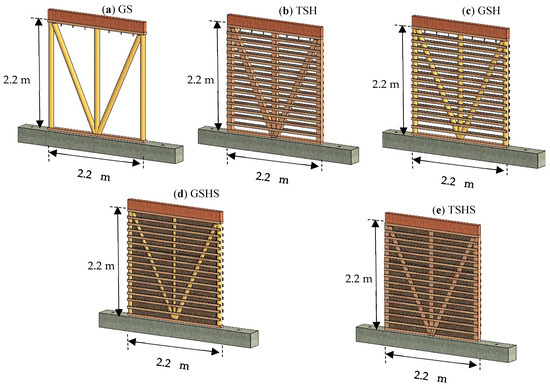 (a) GS

2.2 m

2.2 m

(b) TSH

2.2 m

2.2 m

(c) GSH

2.2 m

2.2 m

(d) GSHS

2.2 m

2.2 m

(e) TSHS

2.2 m

2.2 m