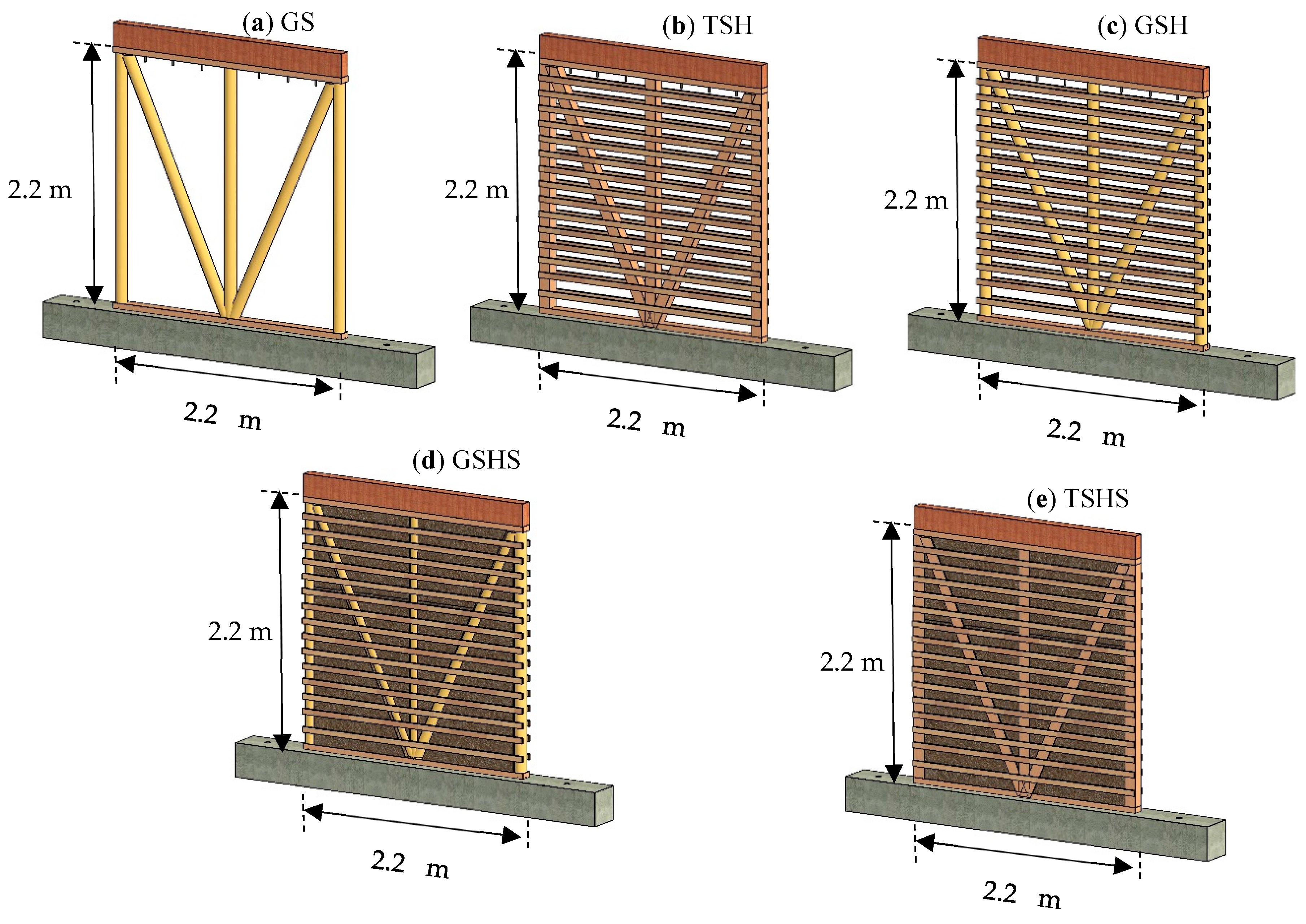 (a) GS

2.2 m

2.2 m

(b) TSH

2.2 m

2.2 m

(c) GSH

2.2 m

2.2 m

(d) GSHS

2.2 m

2.2 m

(e) TSHS

2.2 m

2.2 m