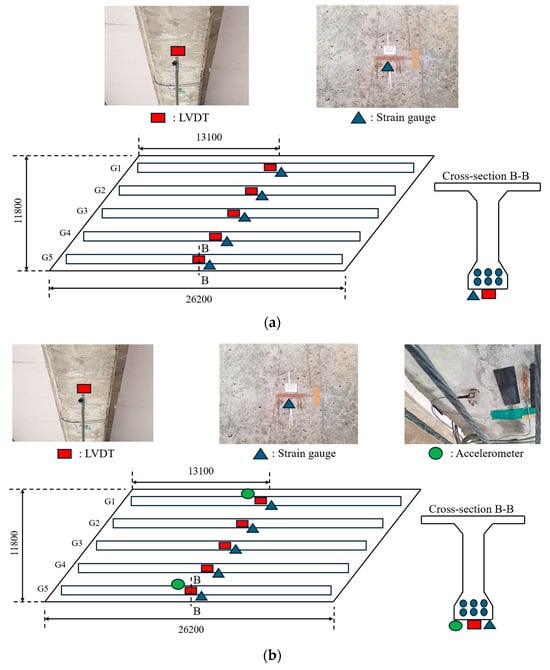 : LVDT

: Strain gauge

13100

11800

G1

G2

G3

G4

G5

B

B

26200

Cross-section B-B

(a)

: LVDT

: Strain gauge

: Accelerometer

13100

11800

G1

G2

G3

G4

G5

B

B

26200

Cross-section B-B

(b)