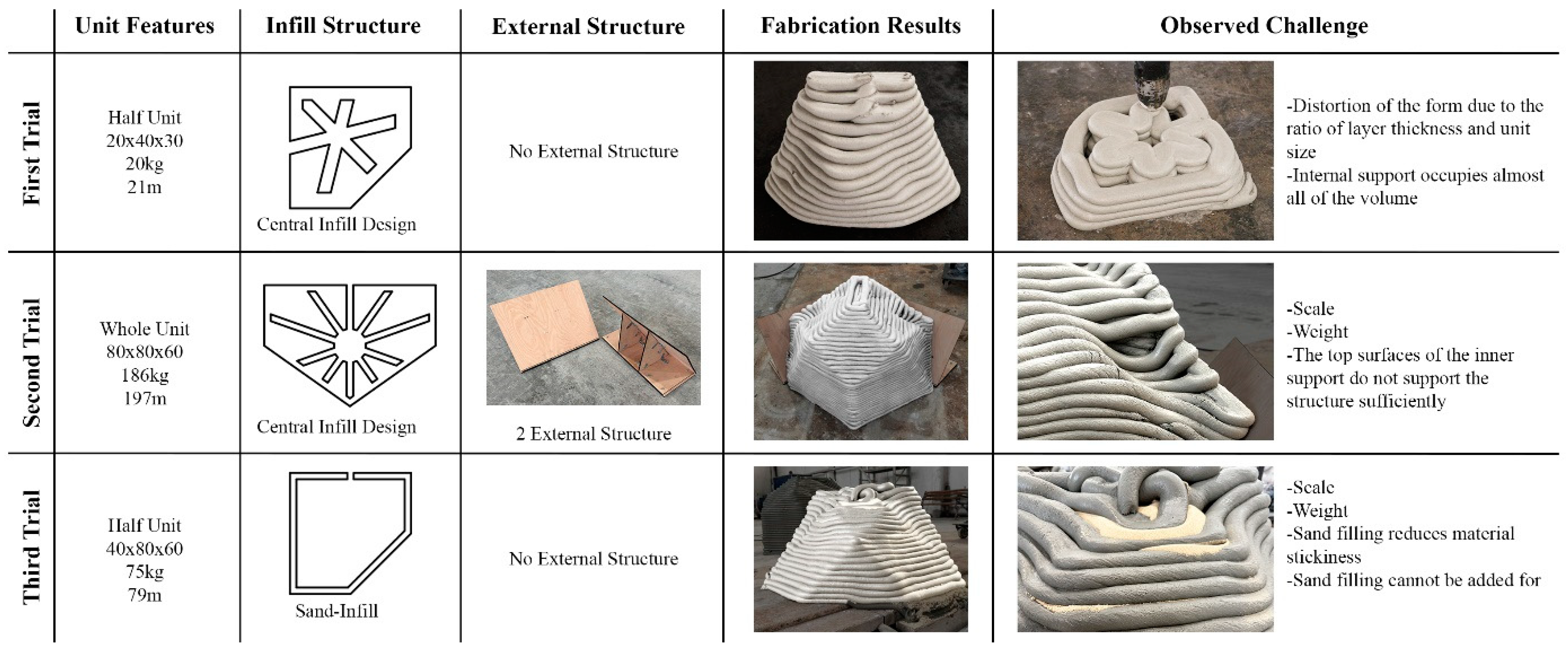 |  | Unit Features | Infill Structure | External Structure | Fabrication Results | Observed Challenge |
|---|---|---|---|---|---|
| First Trial | Half Unit 20x40x30 20kg 21m | Central Infill Design | No External Structure |  | -Distortion of the form due to the ratio of layer thickness and unit size -Internal support occupies almost all of the volume |
| Second Trial | Whole Unit 80x80x60 186kg 197m | Central Infill Design | 2 External Structure |  | -Scale -Weight -The top surfaces of the inner support do not support the structure sufficiently |
| Third Trial | Half Unit 40x80x60 75kg 79m | Sand-Infill | No External Structure |  | -Scale -Weight -Sand filling reduces material stickiness -Sand filling cannot be added for |