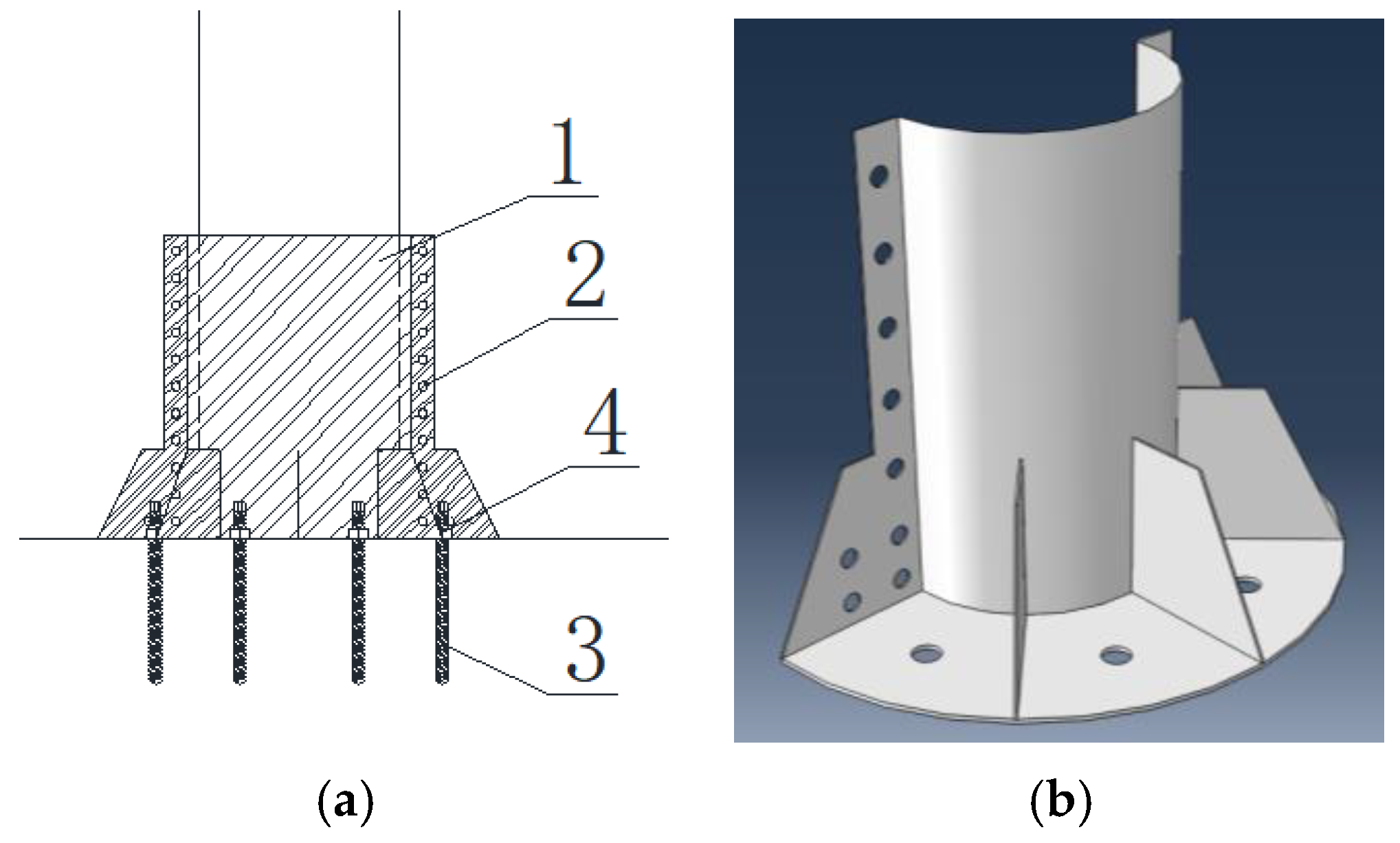 1
2
4
3
(a)
(b)