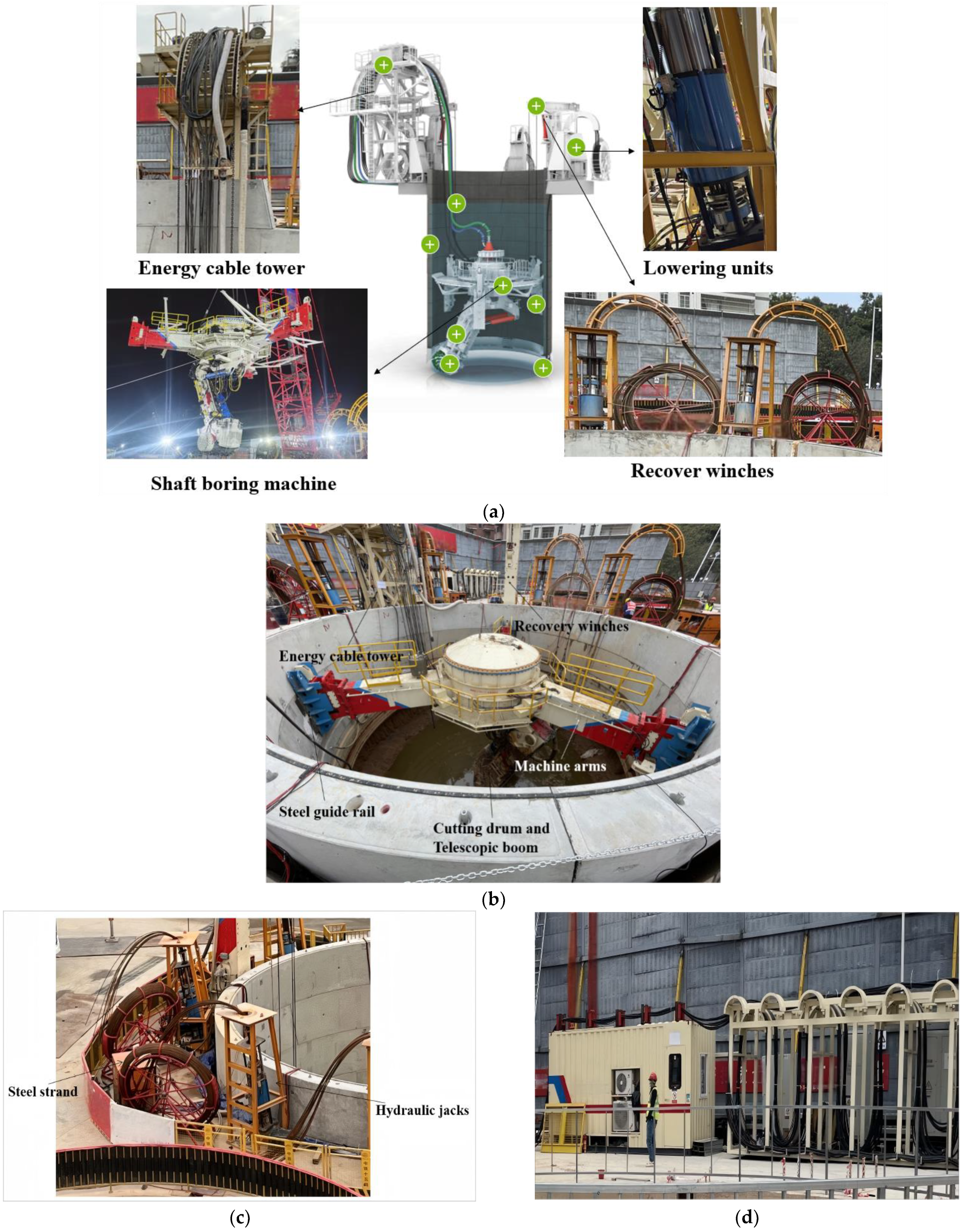 Energy cable tower

Lowering units

Shaft boring machine

Recover winches

(a)

Recovery winches

Energy cable tower

Machine arms

Steel guide rail

Cutting drum and Telescopic boom

(b)

Steel strand

Hydraulic jacks

(c)

(d)