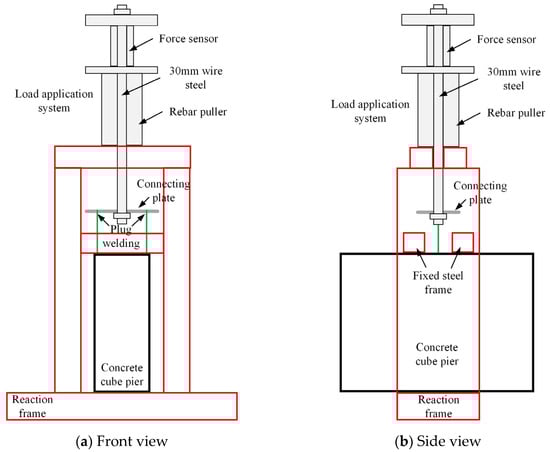 Force sensor

30mm wire steel

Load application system

Rebar puller

Connecting plate

Plug welding

Concrete cube pier

Reaction frame

(a) Front view

Force sensor

30mm wire steel

Load application system

Rebar puller

Connecting plate

Fixed steel frame

Concrete cube pier

Reaction frame

(b) Side view