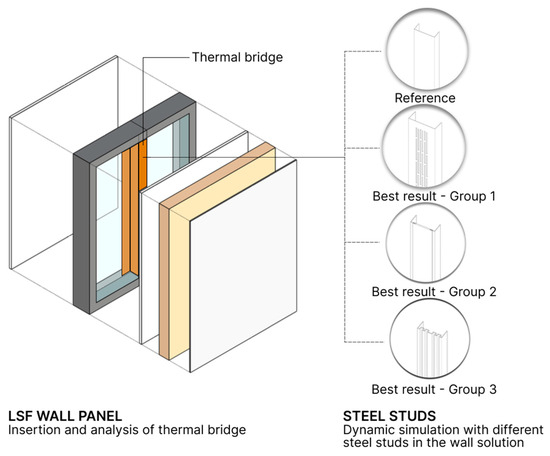 Thermal bridge

Reference

Best result - Group 1

Best result - Group 2

Best result - Group 3

LSF WALL PANEL
Insertion and analysis of thermal bridge

STEEL STUDS
Dynamic simulation with different steel studs in the wall solution