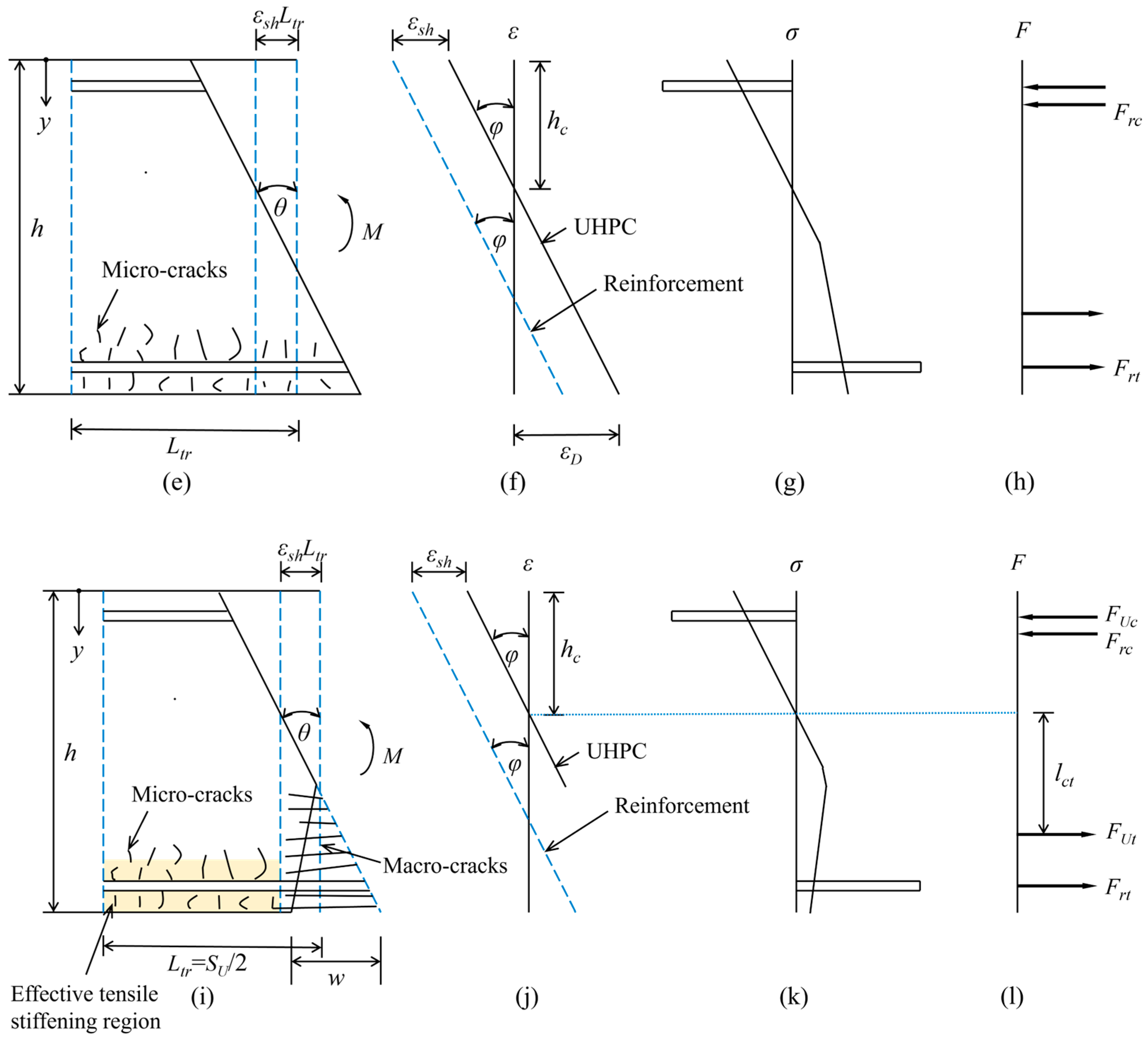 $\varepsilon_{sh}L_{tr}$
$y$
$h$
$\theta$
$M$
Micro-cracks
$L_{tr}$
(e)

$\varepsilon_{sh}$
$\varepsilon$
$\varphi$
$h_c$
$\varphi$
UHPC
Reinforcement
$\varepsilon_D$
(f)

$\sigma$
(g)

$F$
$F_{rc}$
$F_{rt}$
(h)

$\varepsilon_{sh}L_{tr}$
$y$
$h$
$\theta$
$M$
Micro-cracks
Macro-cracks
$L_{tr}=S_U/2$
$w$
Effective tensile stiffening region
(i)

$\varepsilon_{sh}$
$\varepsilon$
$\varphi$
$h_c$
$\varphi$
UHPC
Reinforcement
(j)

$\sigma$
(k)

$F$
$F_{Uc}$
$F_{rc}$
$l_{ct}$
$F_{Ut}$
$F_{rt}$
(l)