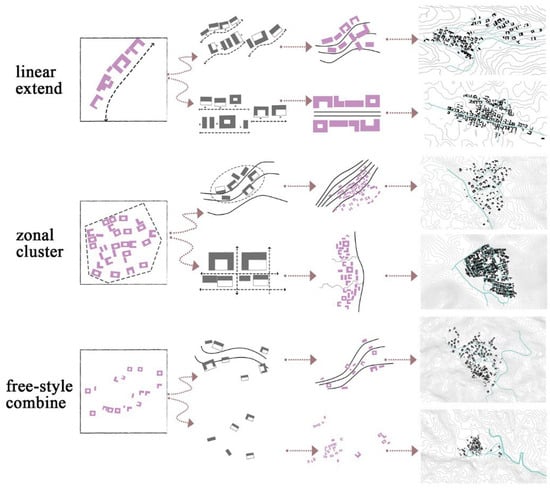 linear extend

zonal cluster

free-style combine