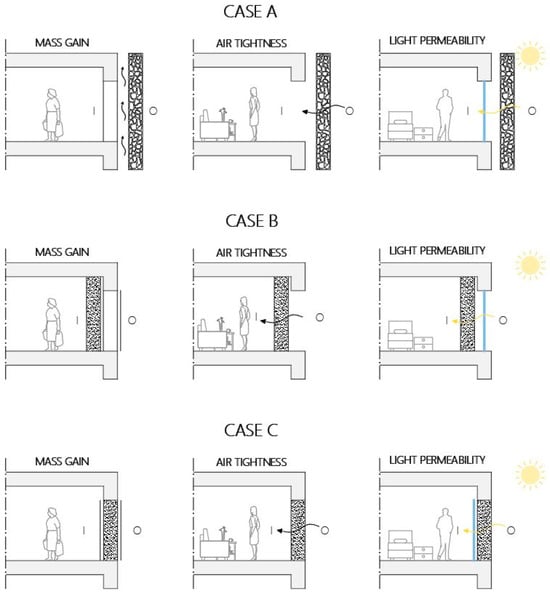 CASE A

MASS GAIN

I

O

AIR TIGHTNESS

I

O

LIGHT PERMEABILITY

I

O

CASE B

MASS GAIN

I

O

AIR TIGHTNESS

I

O

LIGHT PERMEABILITY

I

O

CASE C

MASS GAIN

I

O

AIR TIGHTNESS

I

O

LIGHT PERMEABILITY

I

O