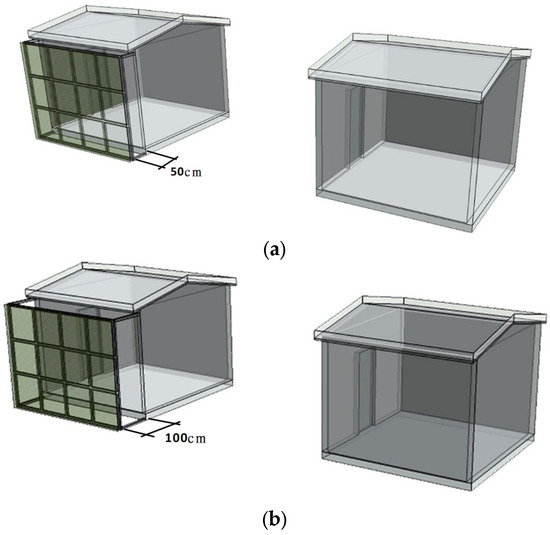 50cm

(a)

100cm

(b)