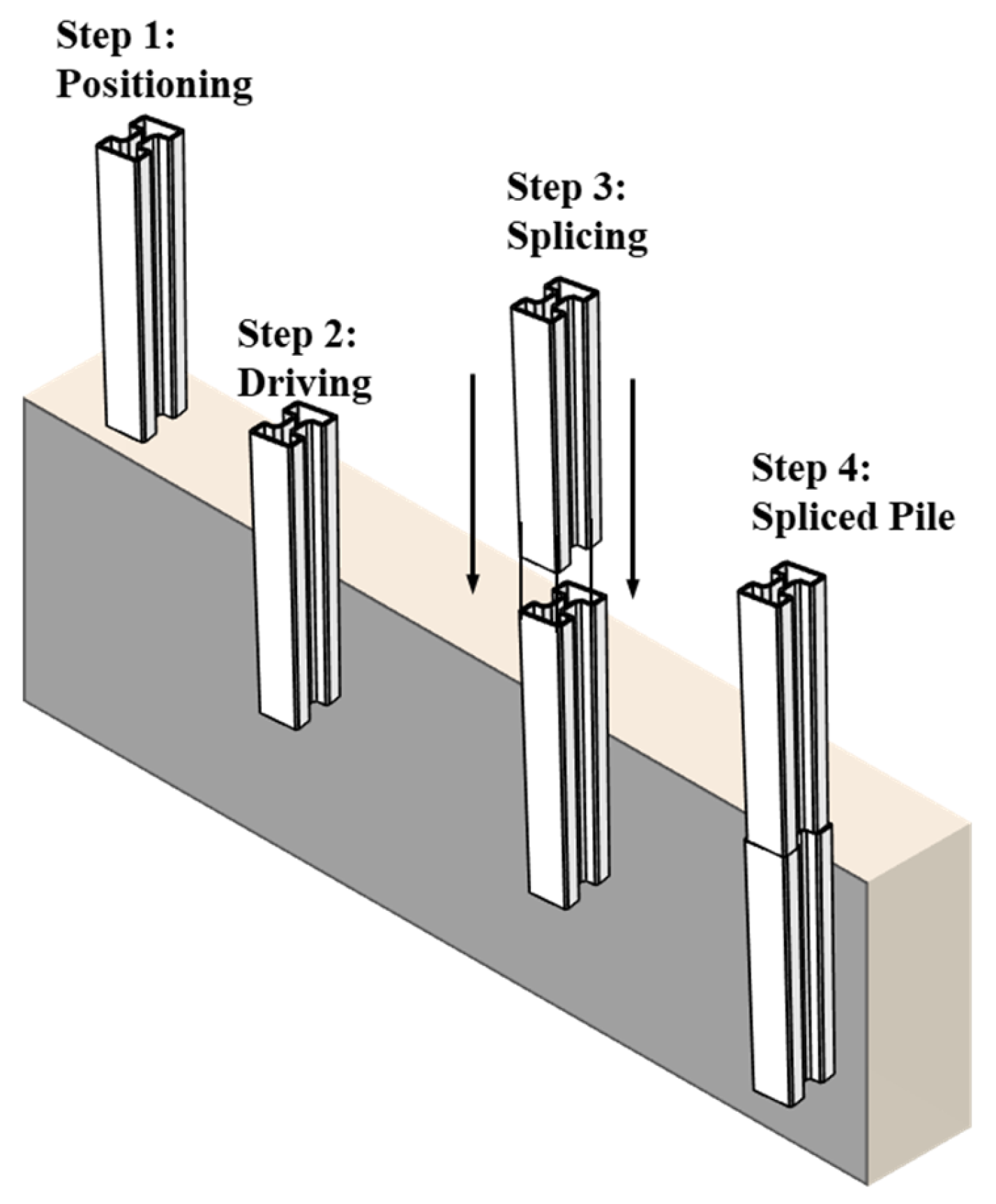 Step 1:
Positioning

Step 2:
Driving

Step 3:
Splicing

Step 4:
Spliced Pile