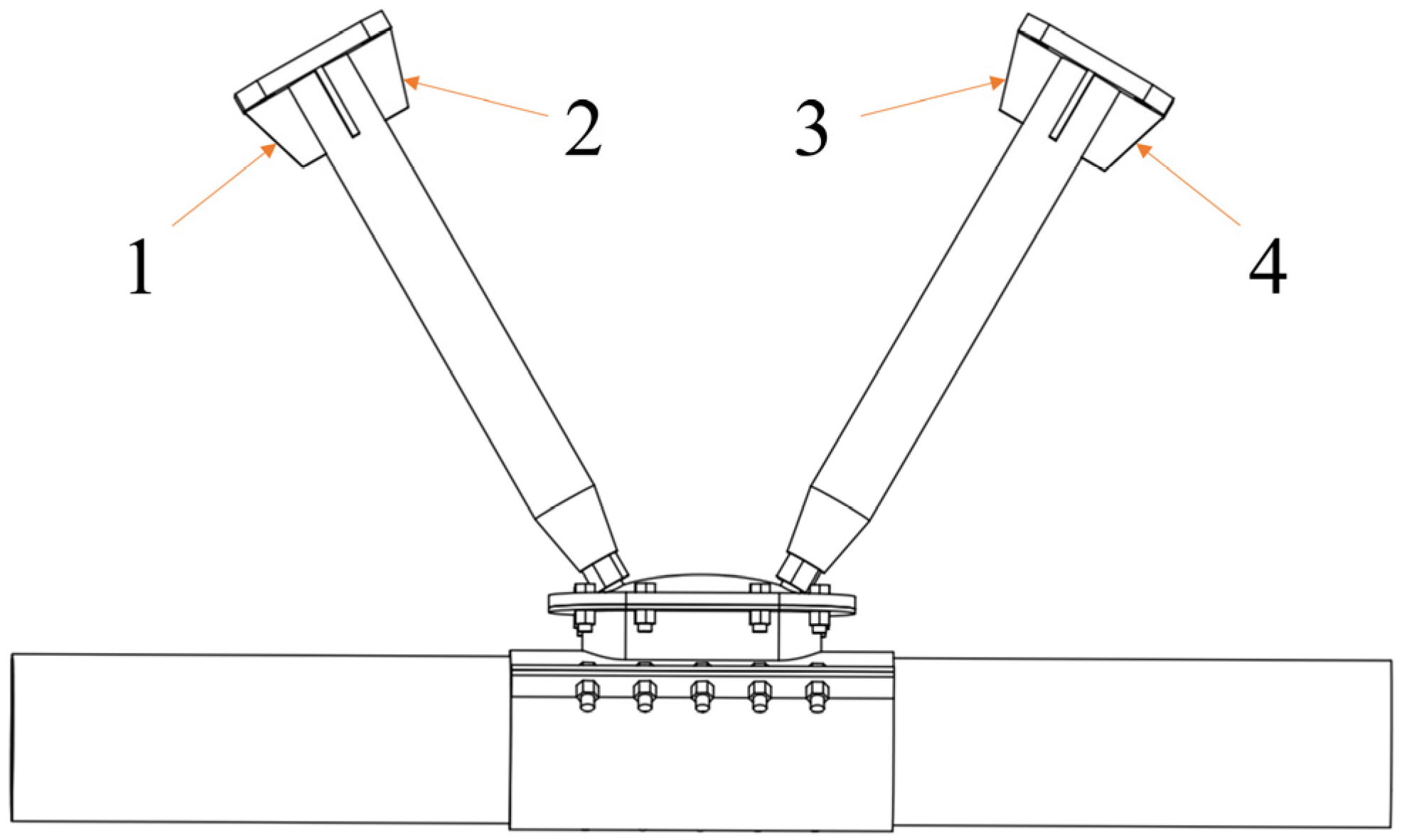 2
3
1
4