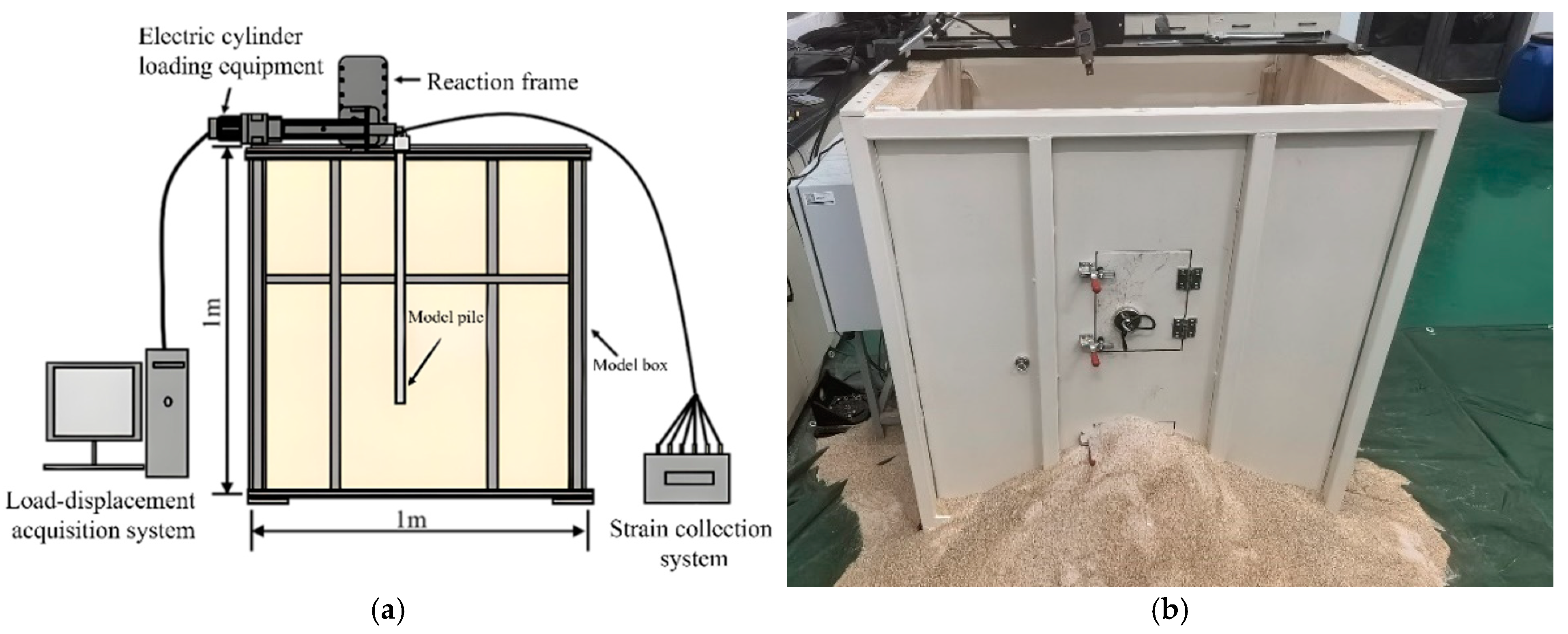 Electric cylinder loading equipment

Reaction frame

1m

Model pile

Model box

Load-displacement acquisition system

1m

Strain collection system

(a)

(b)