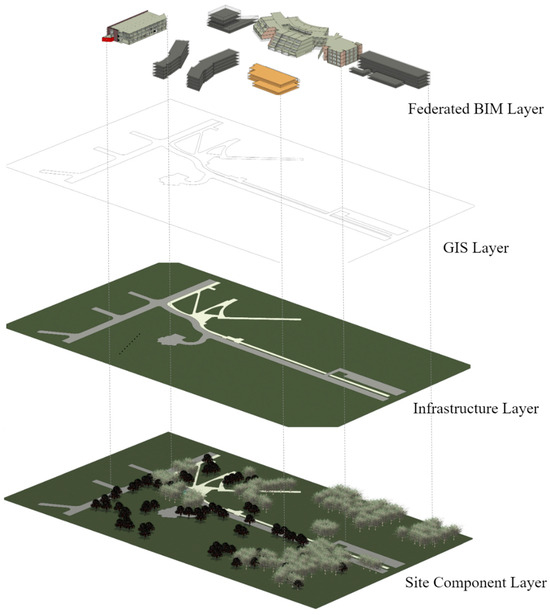 Federated BIM Layer

GIS Layer

Infrastructure Layer

Site Component Layer