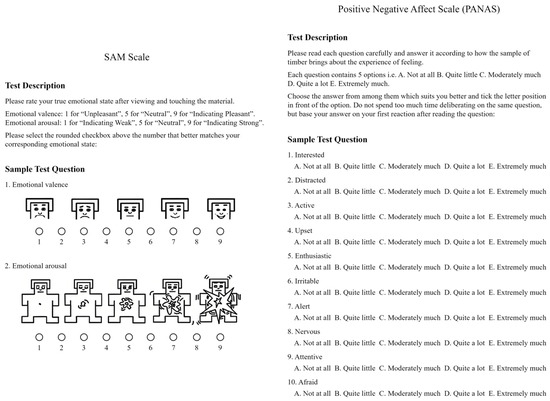 SAM Scale

Test Description

Please rate your true emotional state after viewing and touching the material.

Emotional valence: 1 for "Unpleasant", 5 for "Neutral", 9 for "Indicating Pleasant".
Emotional arousal: 1 for "Indicating Weak", 5 for "Neutral", 9 for "Indicating Strong".

Please select the rounded checkbox above the number that better matches your corresponding emotional state:

Sample Test Question

1. Emotional valence

1 2 3 4 5 6 7 8 9

2. Emotional arousal

1 2 3 4 5 6 7 8 9

Positive Negative Affect Scale (PANAS)

Test Description

Please read each question carefully and answer it according to how the sample of timber brings about the experience of feeling.

Each question contains 5 options i.e. A. Not at all B. Quite little C. Moderately much D. Quite a lot E. Extremely much.

Choose the answer from among them which suits you better and tick the letter position in front of the option. Do not spend too much time deliberating on the same question, but base your answer on your first reaction after reading the question:

Sample Test Question

1. Interested
A. Not at all B. Quite little C. Moderately much D. Quite a lot E. Extremely much

2. Distracted
A. Not at all B. Quite little C. Moderately much D. Quite a lot E. Extremely much

3. Active
A. Not at all B. Quite little C. Moderately much D. Quite a lot E. Extremely much

4. Upset
A. Not at all B. Quite little C. Moderately much D. Quite a lot E. Extremely much

5. Enthusiastic
A. Not at all B. Quite little C. Moderately much D. Quite a lot E. Extremely much

6. Irritable
A. Not at all B. Quite little C. Moderately much D. Quite a lot E. Extremely much

7. Alert
A. Not at all B. Quite little C. Moderately much D. Quite a lot E. Extremely much

8. Nervous
A. Not at all B. Quite little C. Moderately much D. Quite a lot E. Extremely much

9. Attentive
A. Not at all B. Quite little C. Moderately much D. Quite a lot E. Extremely much

10. Afraid
A. Not at all B. Quite little C. Moderately much D. Quite a lot E. Extremely much