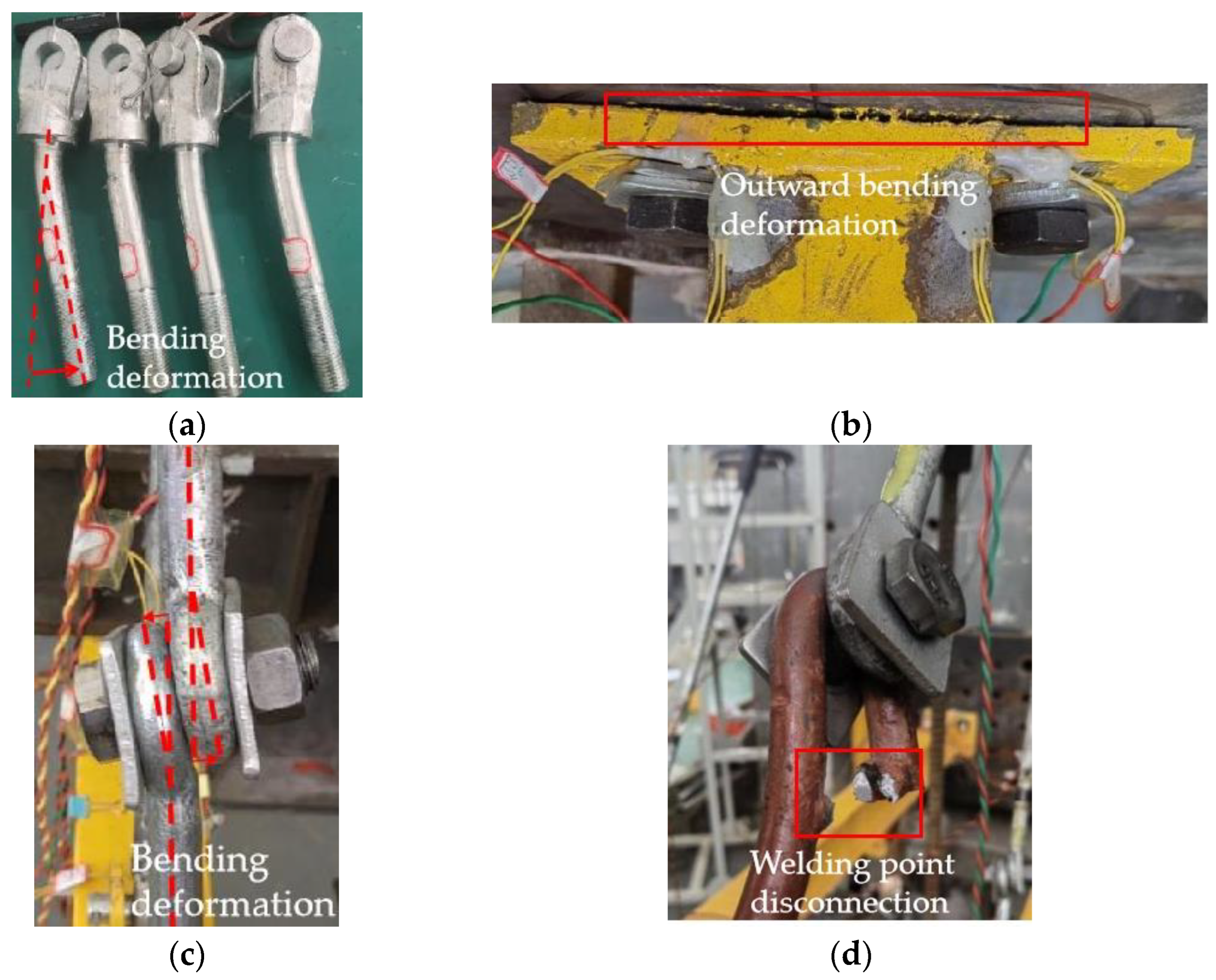 Bending deformation

(a)

Outward bending deformation

(b)

Bending deformation

(c)

Welding point disconnection

(d)